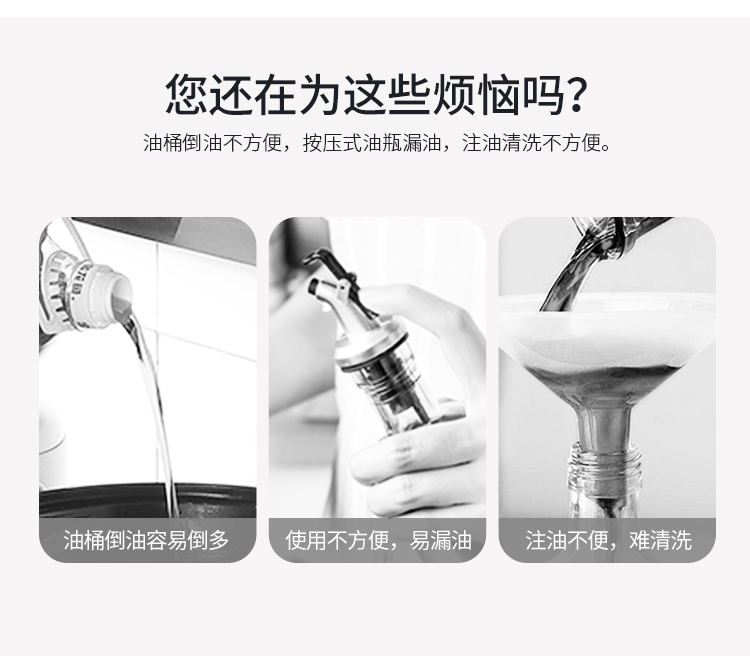 您还在为这些烦恼吗?

油桶倒油不方便，按压式油瓶漏油，注油清洗不方便。

油桶倒油容易倒多

使用不方便，易漏油

注油不便，难清洗