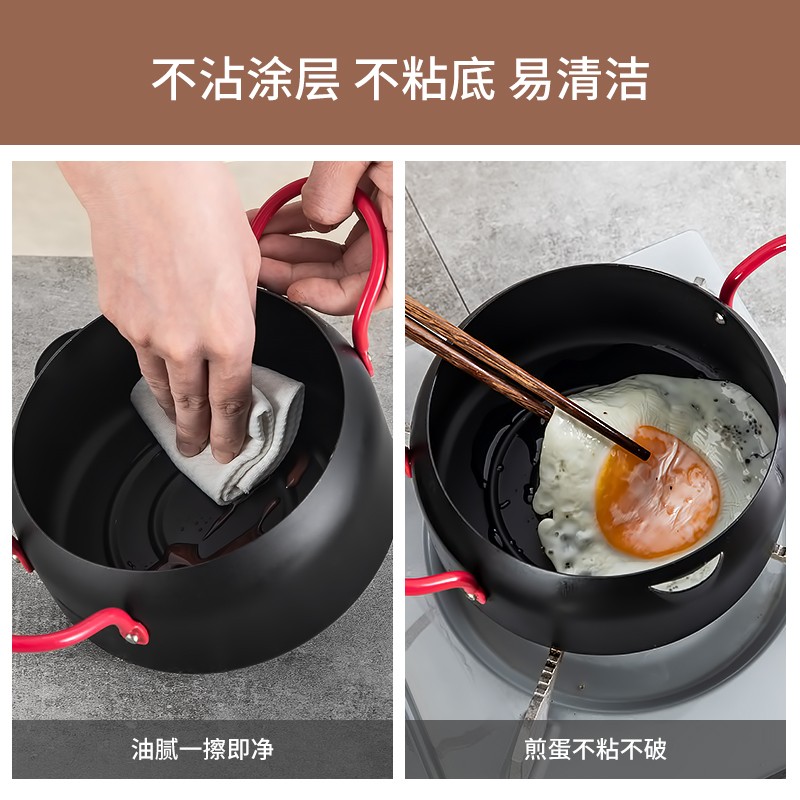 不沾涂层 不粘底 易清洁

油腻一擦即净

煎蛋不粘不破