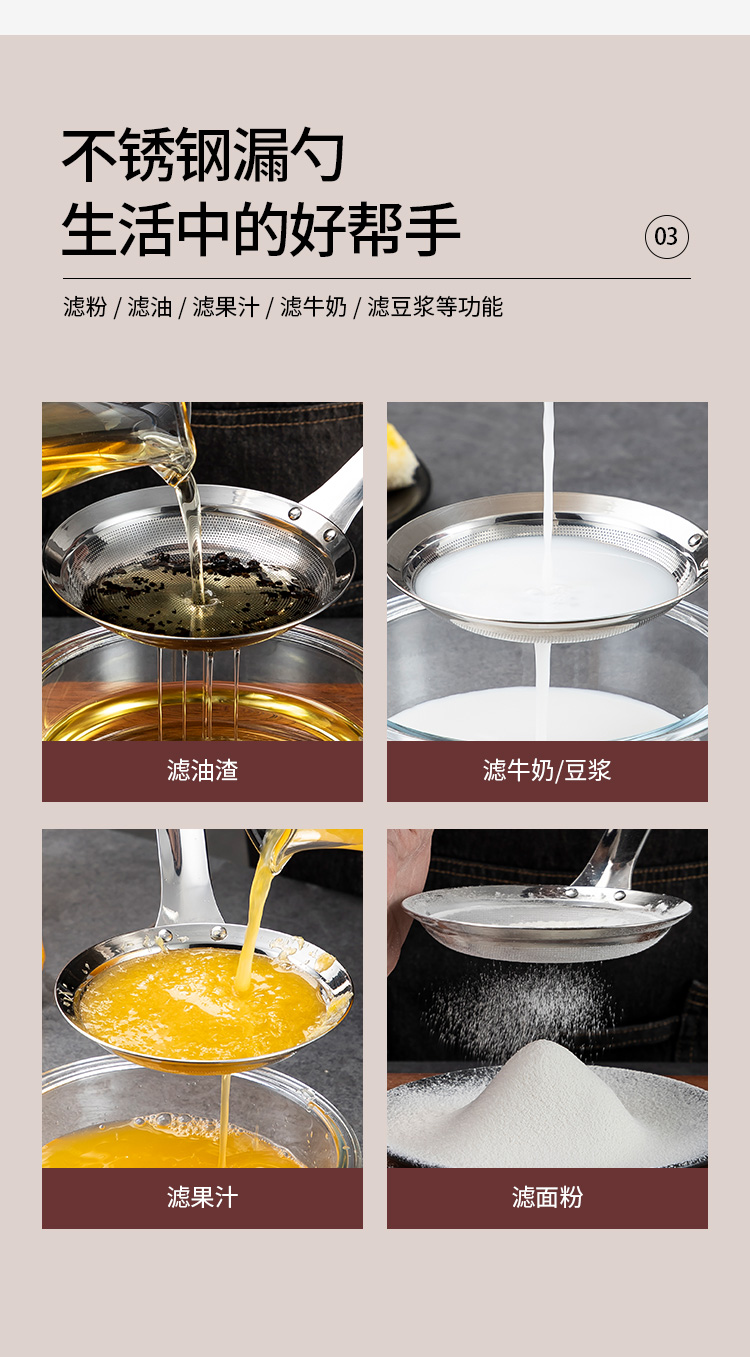 不锈钢漏勺
生活中的好帮手

03

滤粉 / 滤油 / 滤果汁 / 滤牛奶 / 滤豆浆等功能

滤油渣

滤牛奶/豆浆

滤果汁

滤面粉