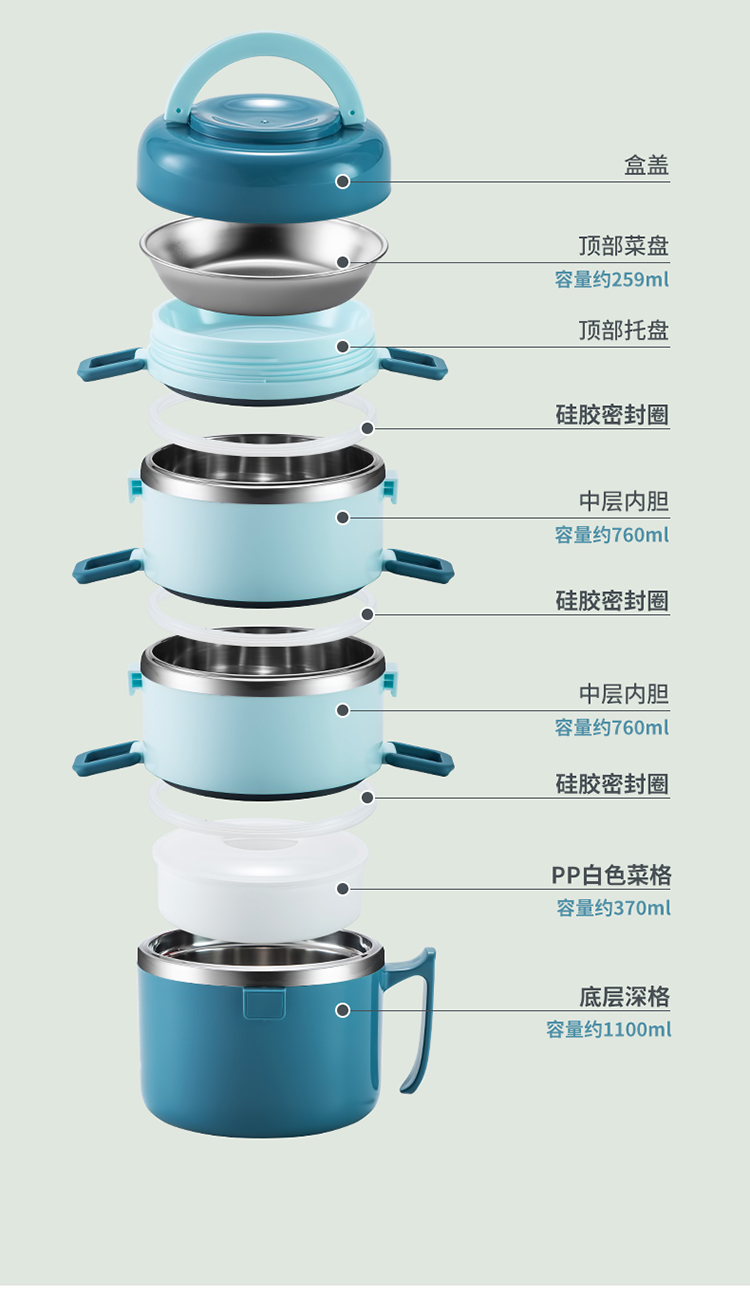 盒盖

顶部菜盘
容量约259ml

顶部托盘

硅胶密封圈

中层内胆
容量约760ml

硅胶密封圈

中层内胆
容量约760ml

硅胶密封圈

PP白色菜格
容量约370ml

底层深格
容量约1100ml