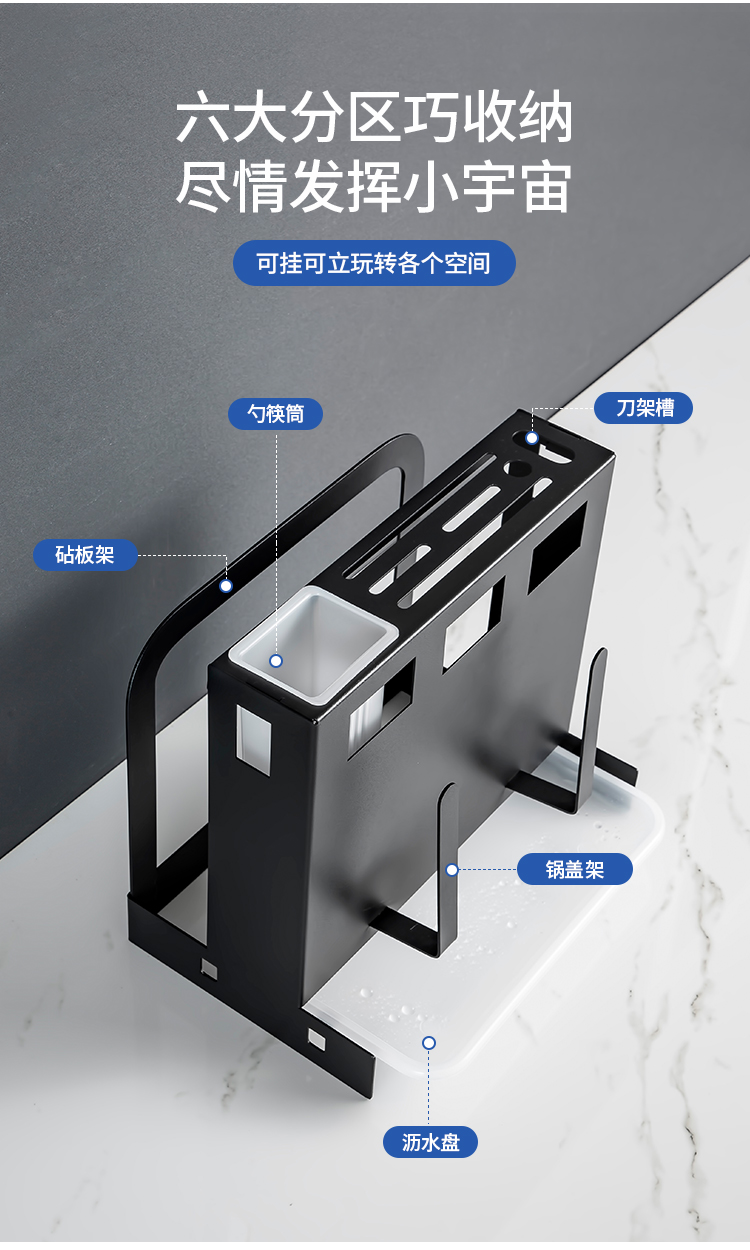 六大分区巧收纳
尽情发挥小宇宙

可挂可立玩转各个空间

勺筷筒

刀架槽

砧板架

锅盖架

沥水盘