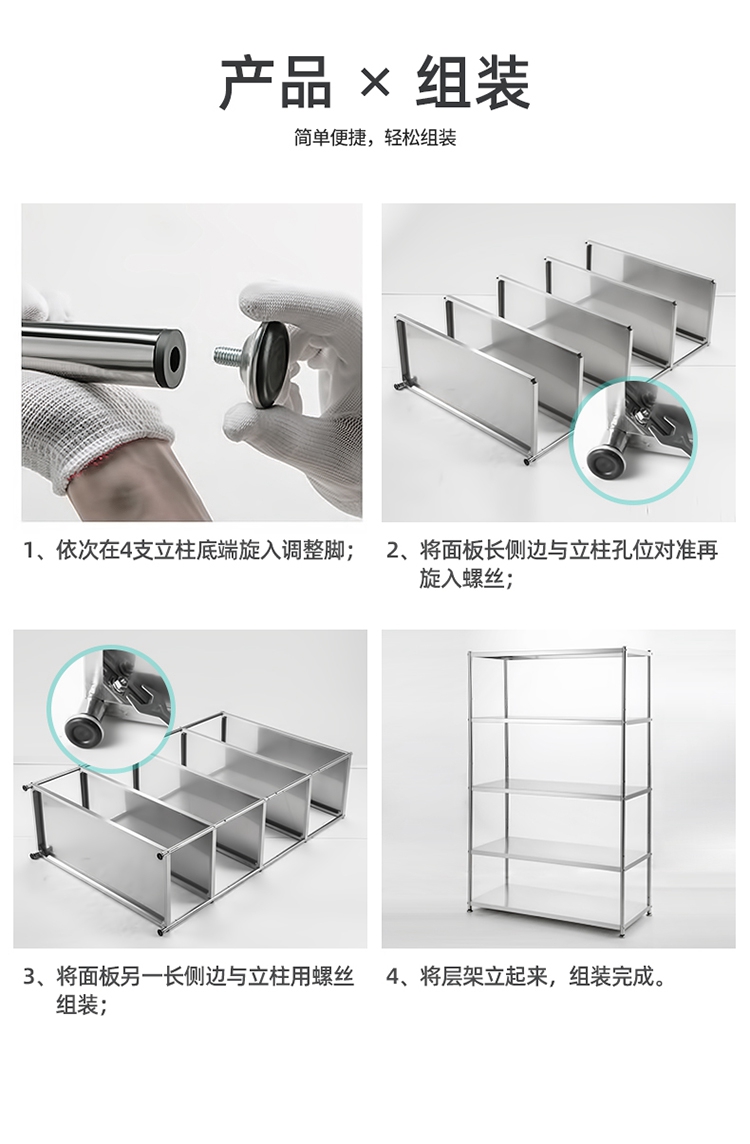 产品 × 组装

简单便捷，轻松组装

1、依次在4支立柱底端旋入调整脚；

2、将面板长侧边与立柱孔位对准再旋入螺丝；

3、将面板另一长侧边与立柱用螺丝组装；

4、将层架立起来，组装完成。