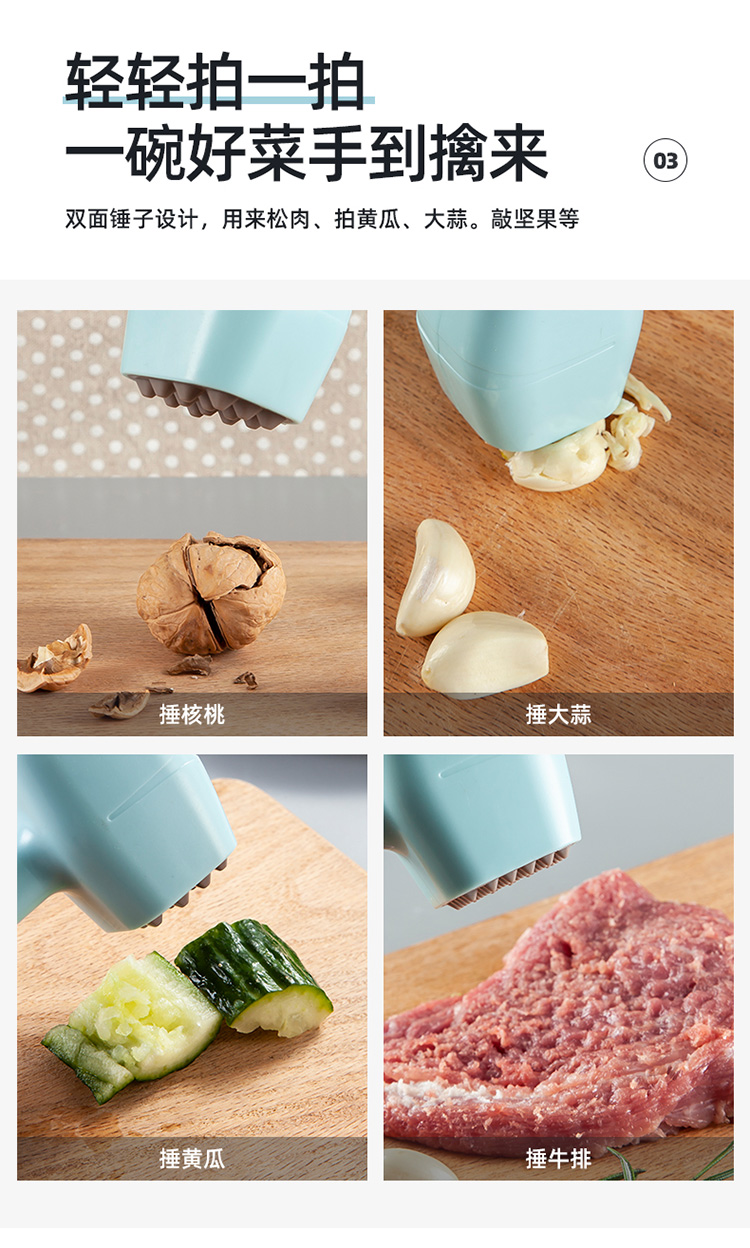 轻轻拍一拍
一碗好菜手到擒来

03

双面锤子设计，用来松肉、拍黄瓜、大蒜。敲坚果等

捶核桃

捶大蒜

捶黄瓜

捶牛排