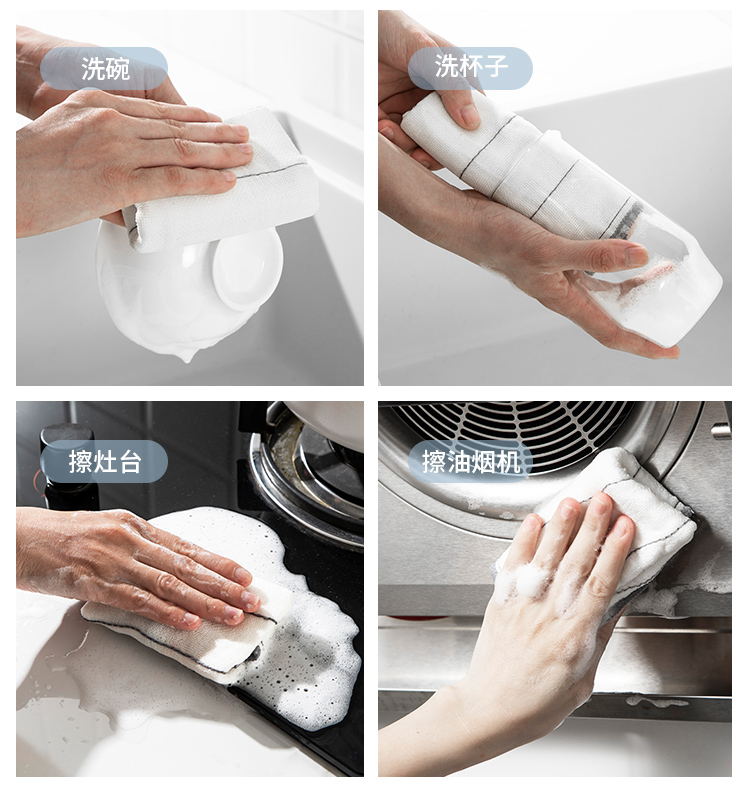 洗碗

洗杯子

擦灶台

擦油烟机