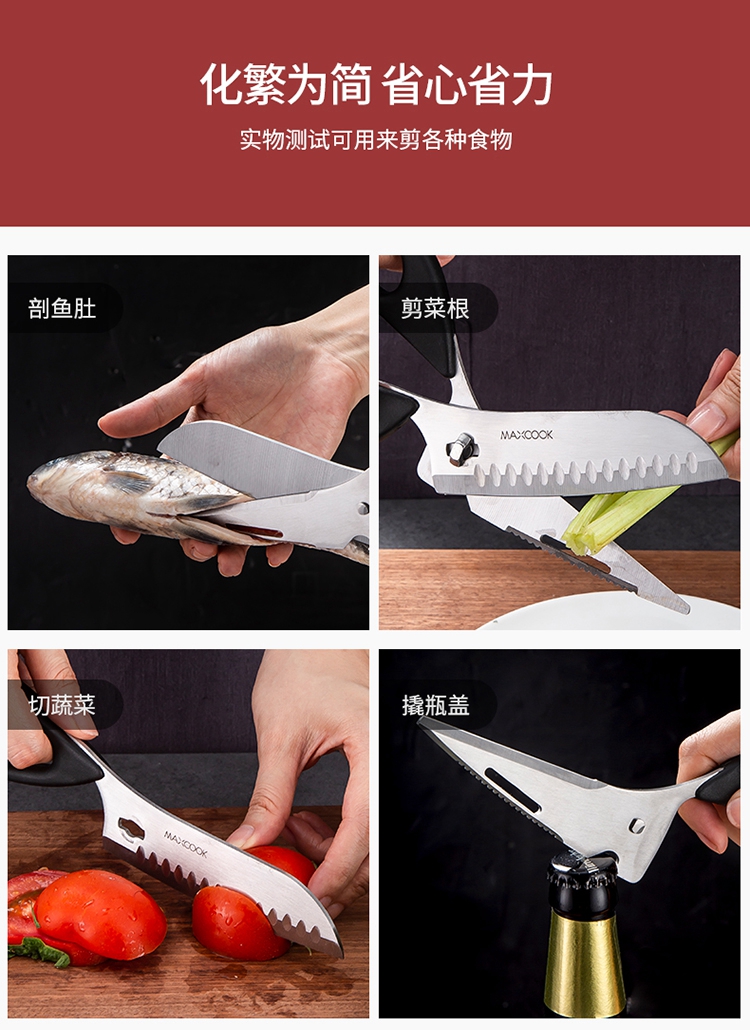 化繁为简 省心省力

实物测试可用来剪各种食物

剖鱼肚

剪菜根

MAXCOOK

切蔬菜

MAXCOOK

撬瓶盖