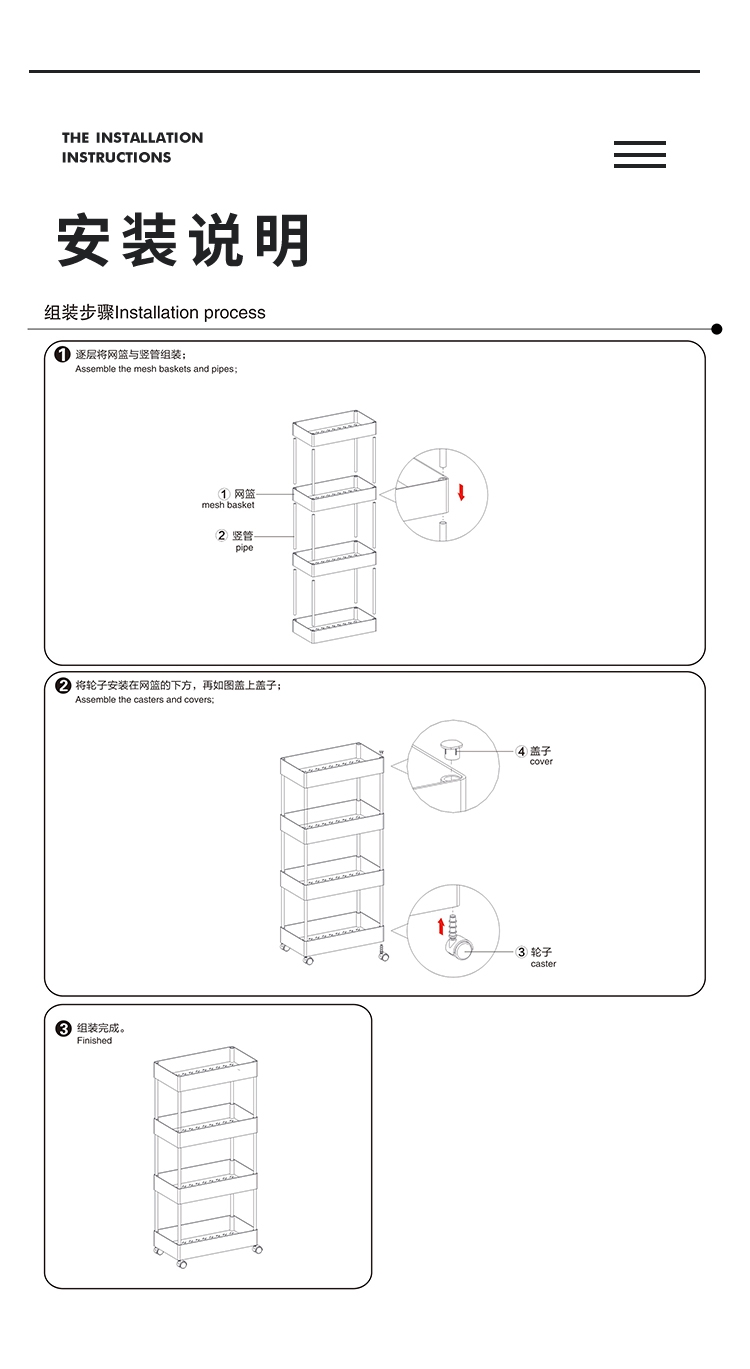 THE INSTALLATION INSTRUCTIONS

安装说明

组装步骤Installation process

❶ 逐层将网篮与竖管组装；
Assemble the mesh baskets and pipes;

① 网篮
mesh basket

② 竖管
pipe

❷ 将轮子安装在网篮的下方，再如图盖上盖子；
Assemble the casters and covers;

④ 盖子
cover

③ 轮子
caster

❸ 组装完成。
Finished