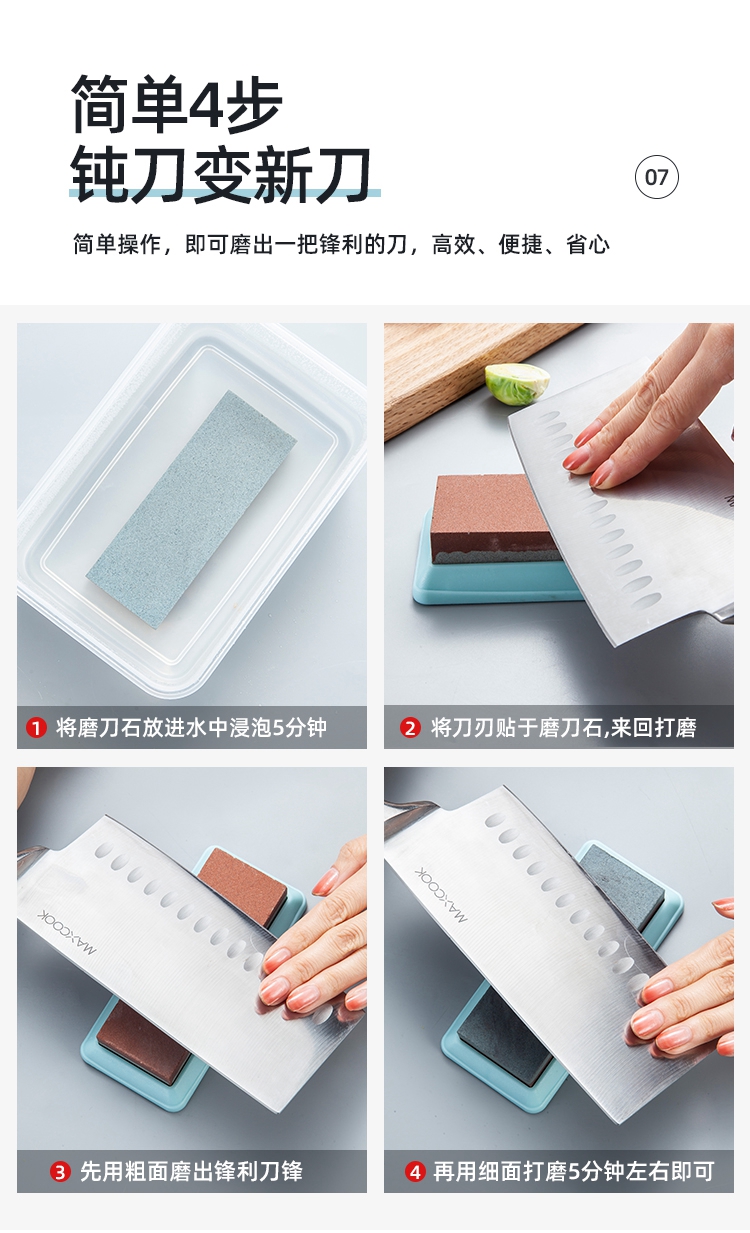 简单4步
钝刀变新刀

07

简单操作，即可磨出一把锋利的刀，高效、便捷、省心

1 将磨刀石放进水中浸泡5分钟

2 将刀刃贴于磨刀石,来回打磨

MAXCOOK

3 先用粗面磨出锋利刀锋

MAXCOOK

4 再用细面打磨5分钟左右即可