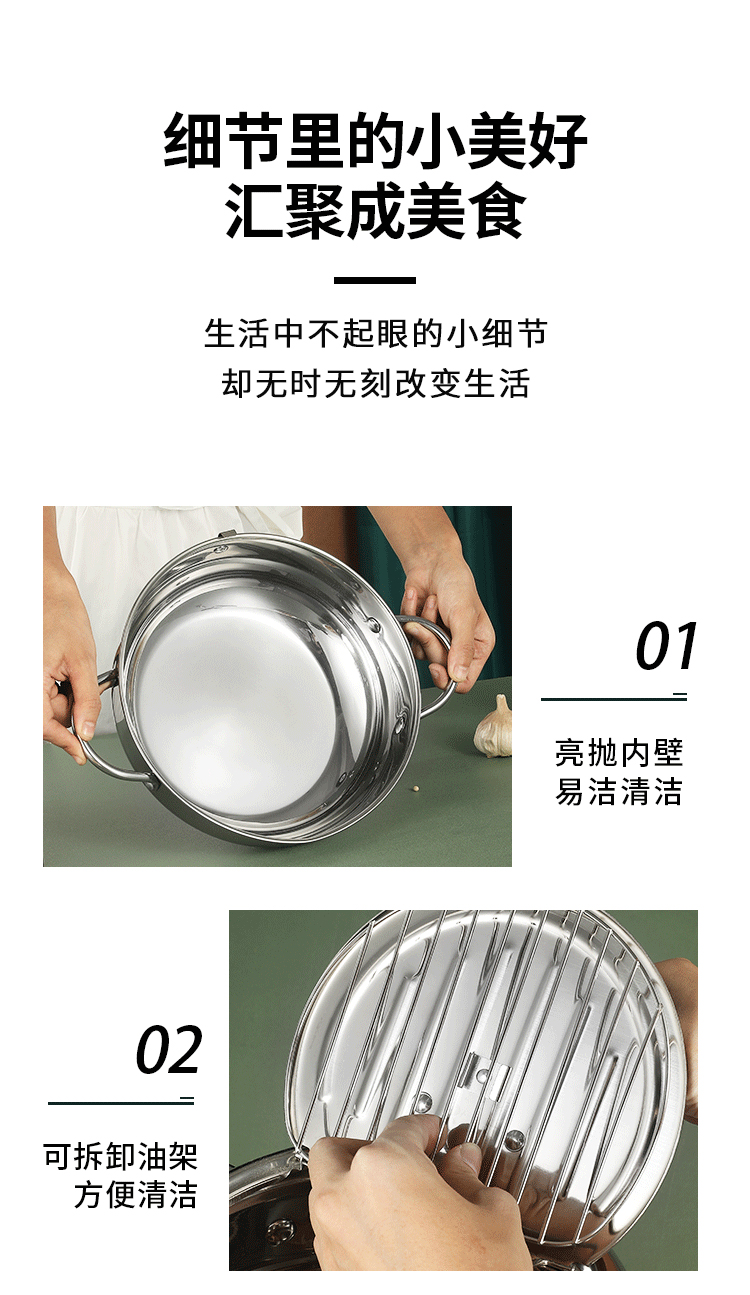 细节里的小美好
汇聚成美食

生活中不起眼的小细节
却无时无刻改变生活

01

亮抛内壁
易洁清洁

02

可拆卸油架
方便清洁