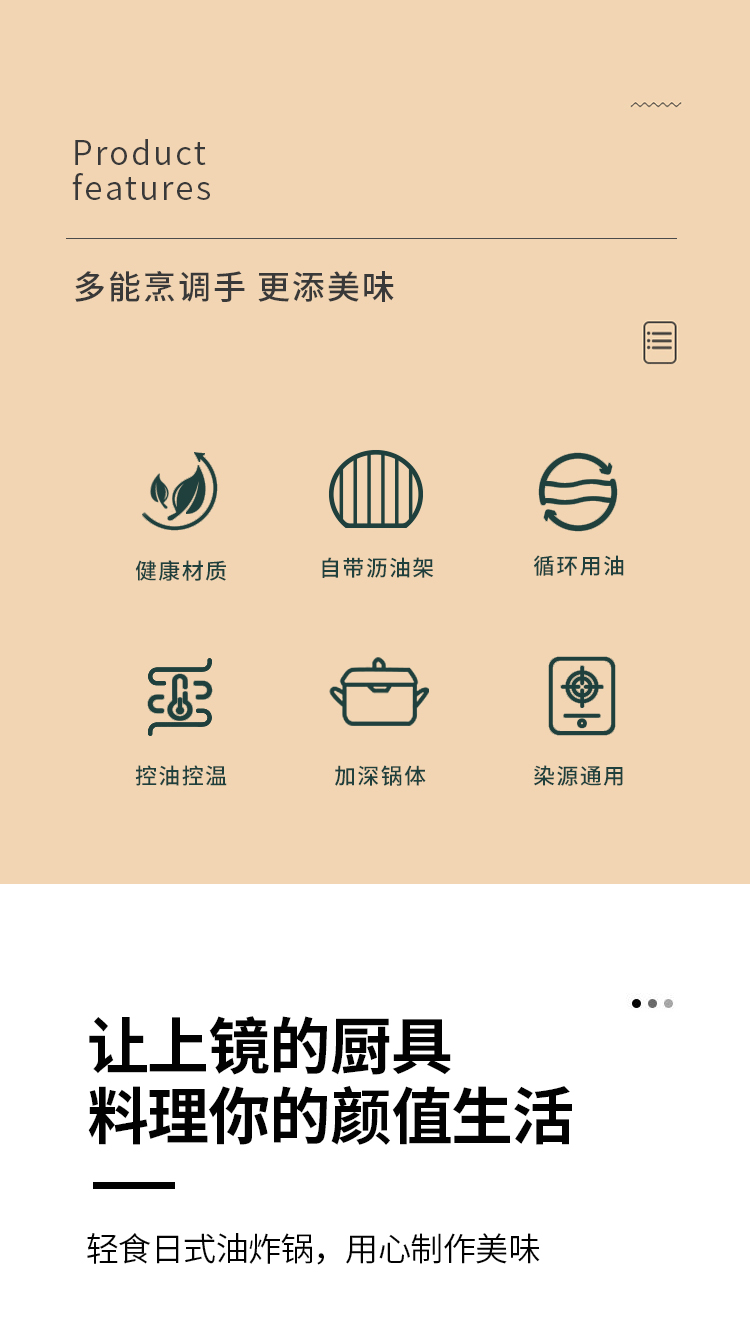 Product
features

多能烹调手 更添美味

健康材质

自带沥油架

循环用油

控油控温

加深锅体

染源通用

让上镜的厨具
料理你的颜值生活

轻食日式油炸锅，用心制作美味