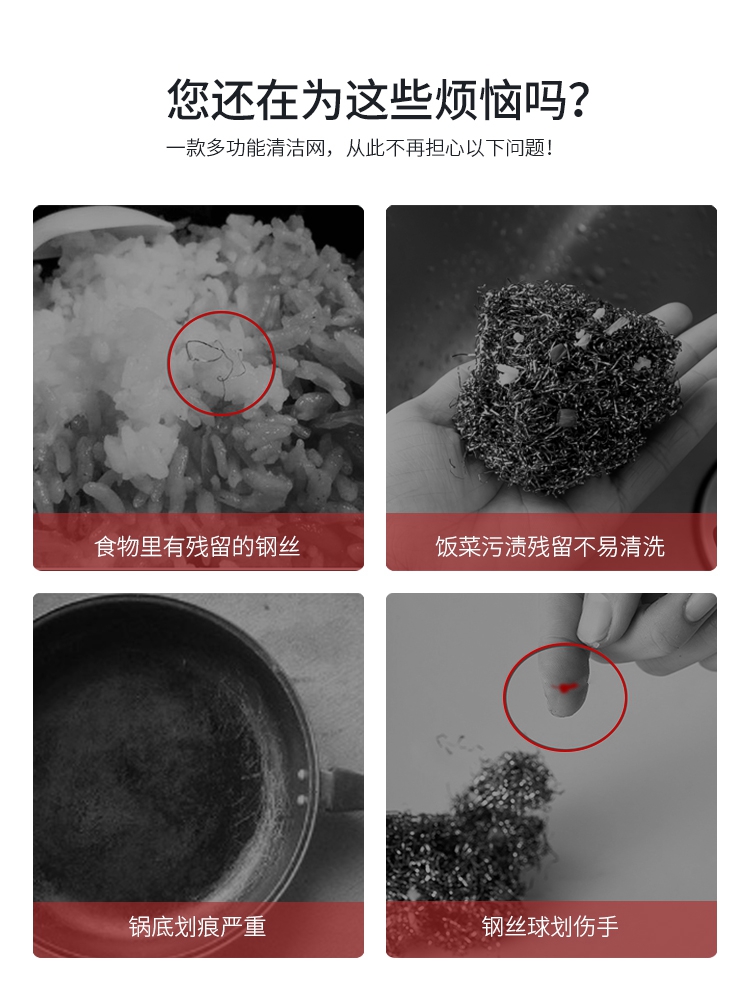 您还在为这些烦恼吗?

一款多功能清洁网，从此不再担心以下问题!

食物里有残留的钢丝

饭菜污渍残留不易清洗

锅底划痕严重

钢丝球划伤手