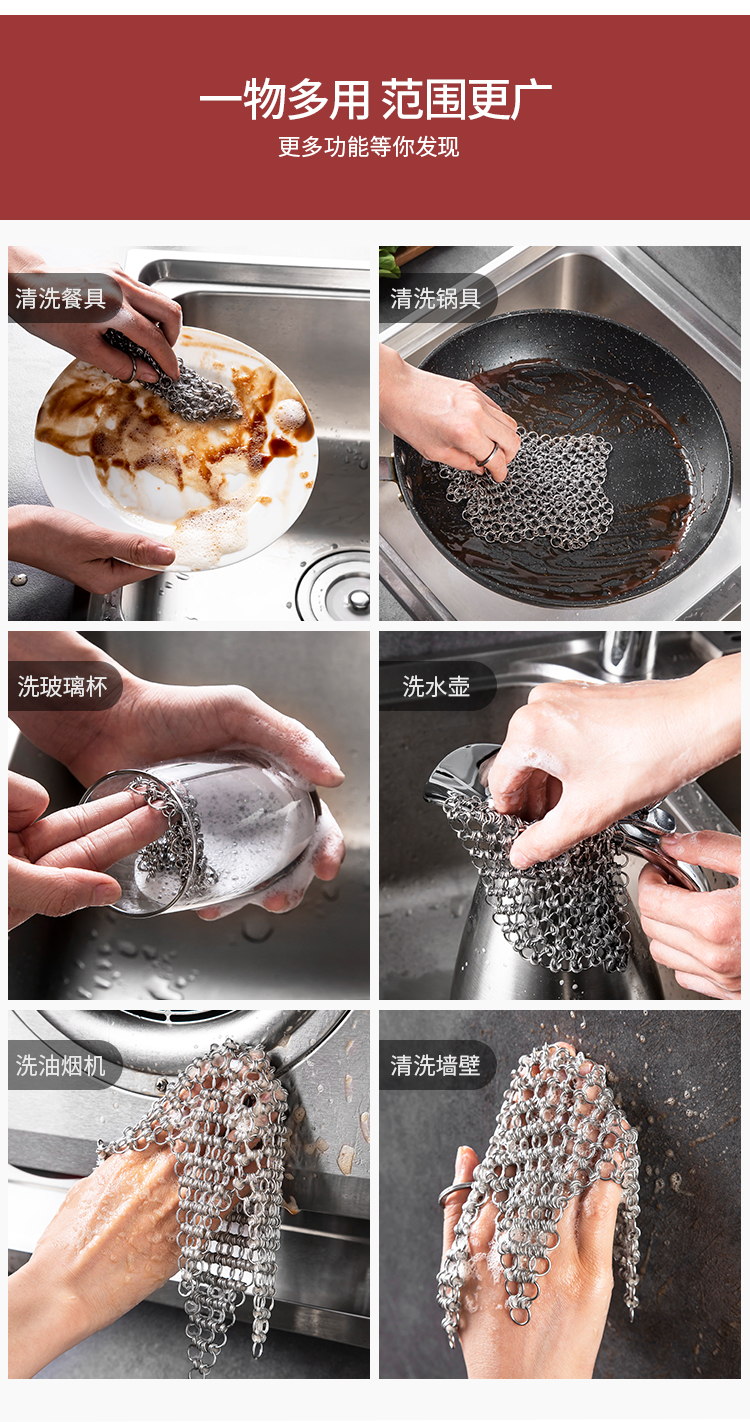 一物多用 范围更广

更多功能等你发现

清洗餐具

清洗锅具

洗玻璃杯

洗水壶

洗油烟机

清洗墙壁