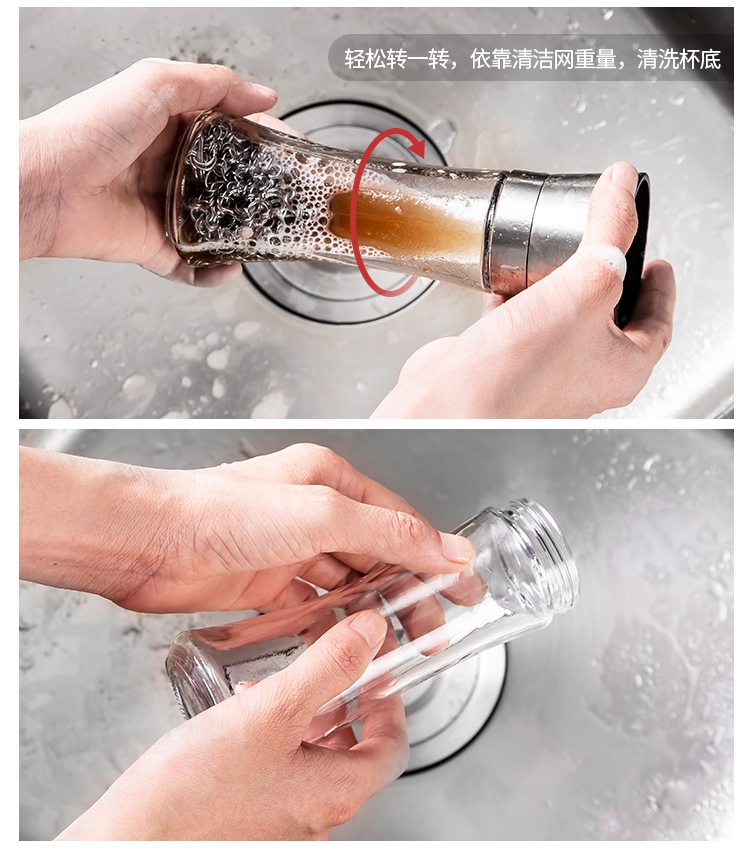 轻松转一转，依靠清洁网重量，清洗杯底