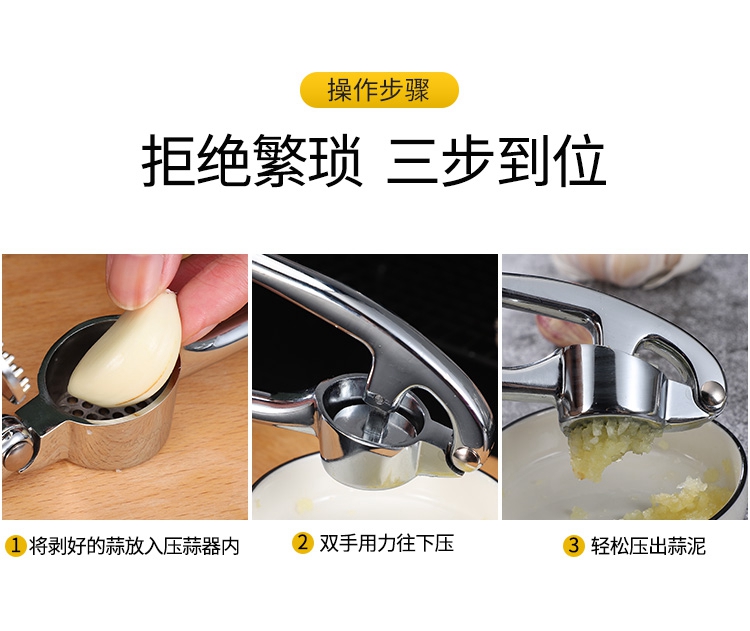 操作步骤

拒绝繁琐 三步到位

1 将剥好的蒜放入压蒜器内

2 双手用力往下压

3 轻松压出蒜泥