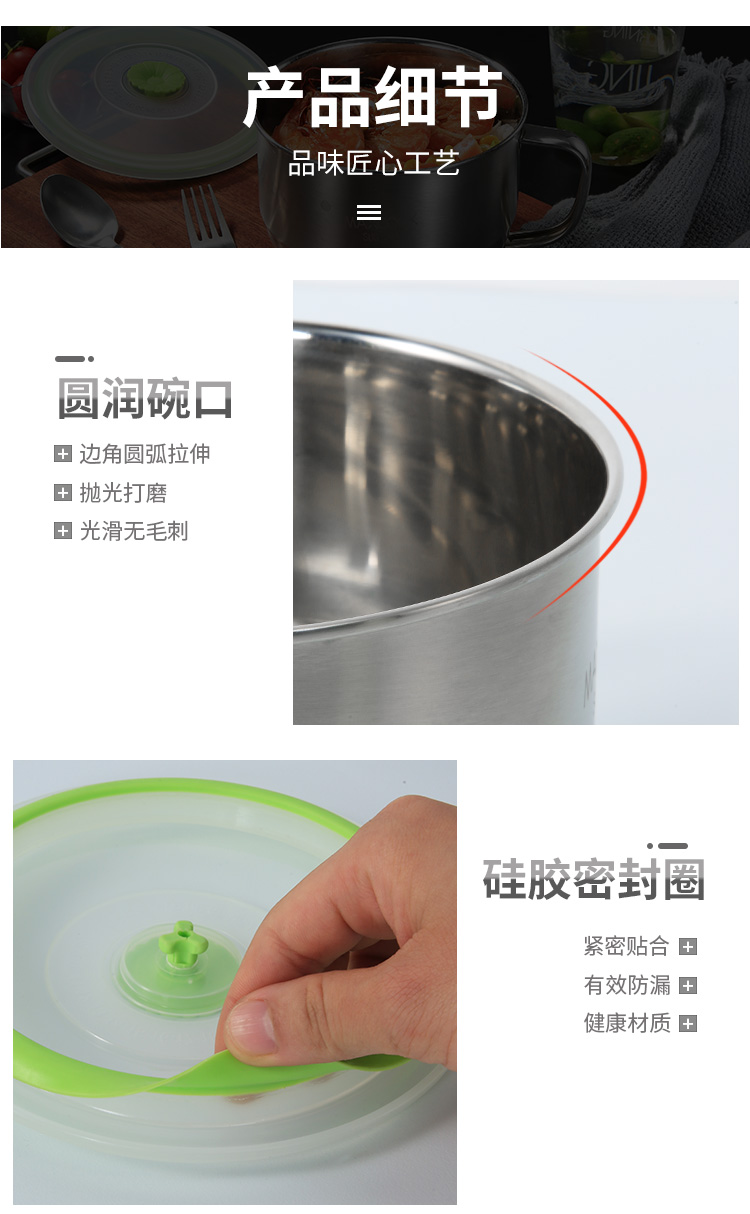 产品细节

品味匠心工艺

圆润碗口

边角圆弧拉伸

抛光打磨

光滑无毛刺

硅胶密封圈

紧密贴合

有效防漏

健康材质