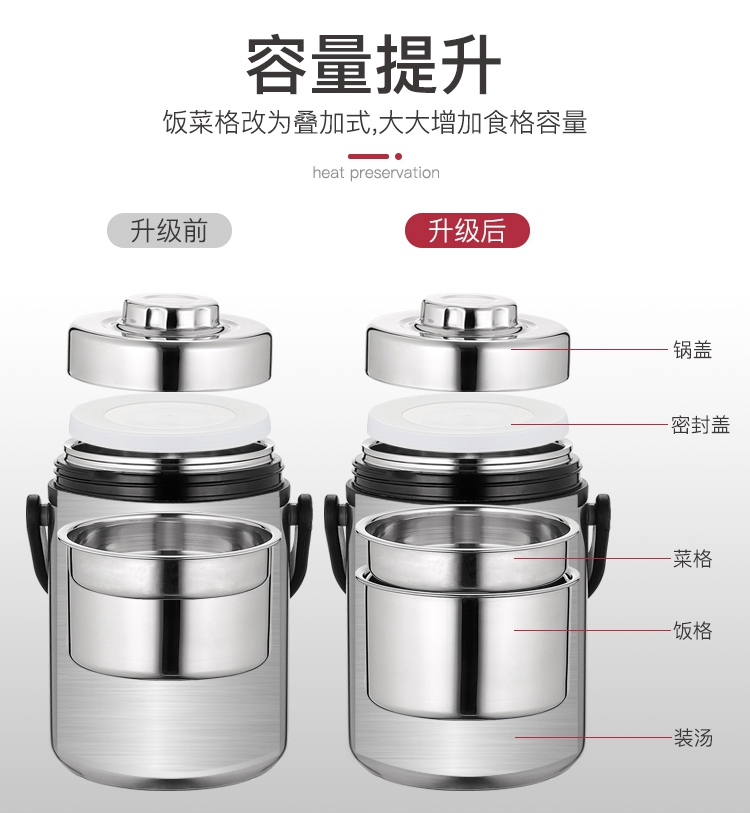 容量提升

饭菜格改为叠加式,大大增加食格容量

heat preservation

升级前

升级后

锅盖

密封盖

菜格

饭格

装汤