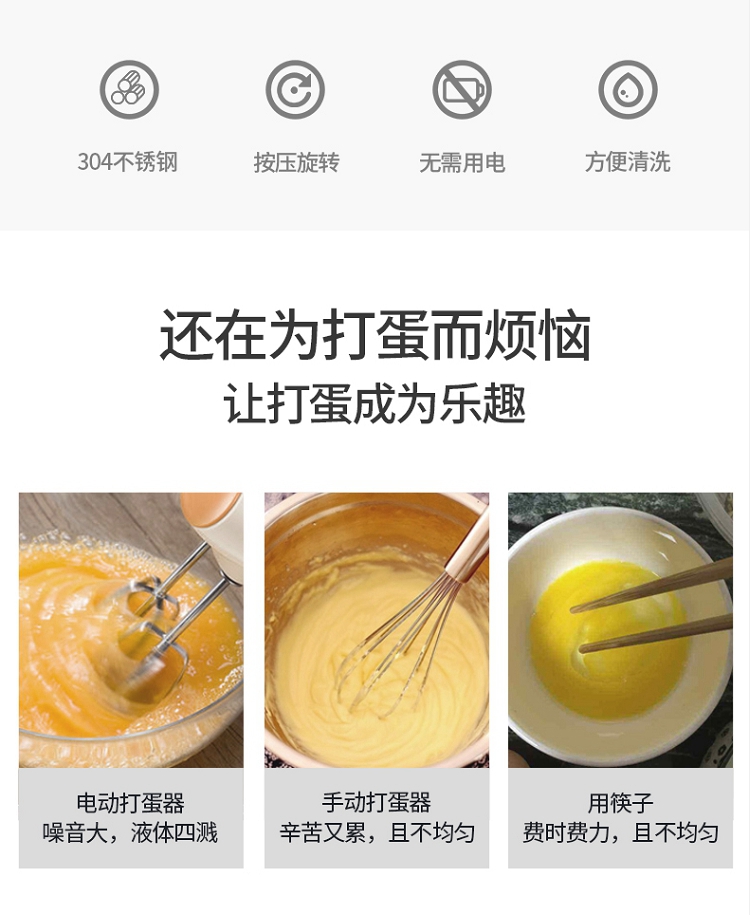 304不锈钢

按压旋转

无需用电

方便清洗

还在为打蛋而烦恼

让打蛋成为乐趣

电动打蛋器
噪音大，液体四溅

手动打蛋器
辛苦又累，且不均匀

用筷子
费时费力，且不均匀