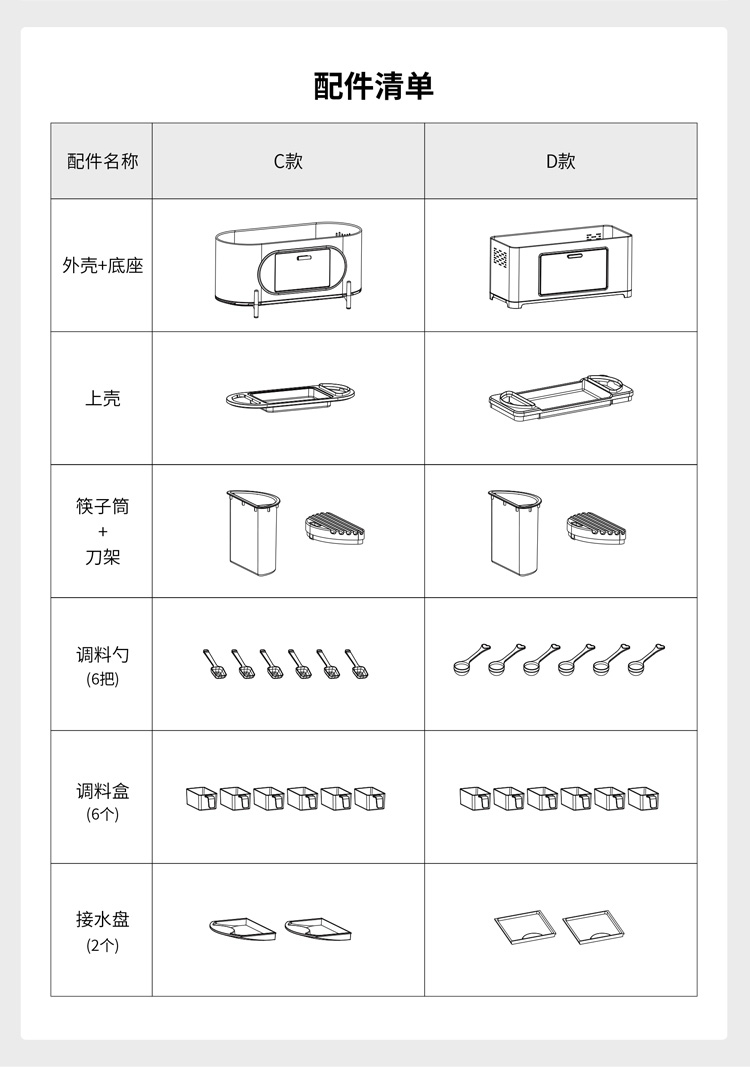 配件清单

| 配件名称 | C款 | D款 |
|---|---|---|
| 外壳+底座 | | |
| 上壳 | | |
| 筷子筒 + 刀架 | | |
| 调料勺 (6把) | | |
| 调料盒 (6个) | | |
| 接水盘 (2个) | | |