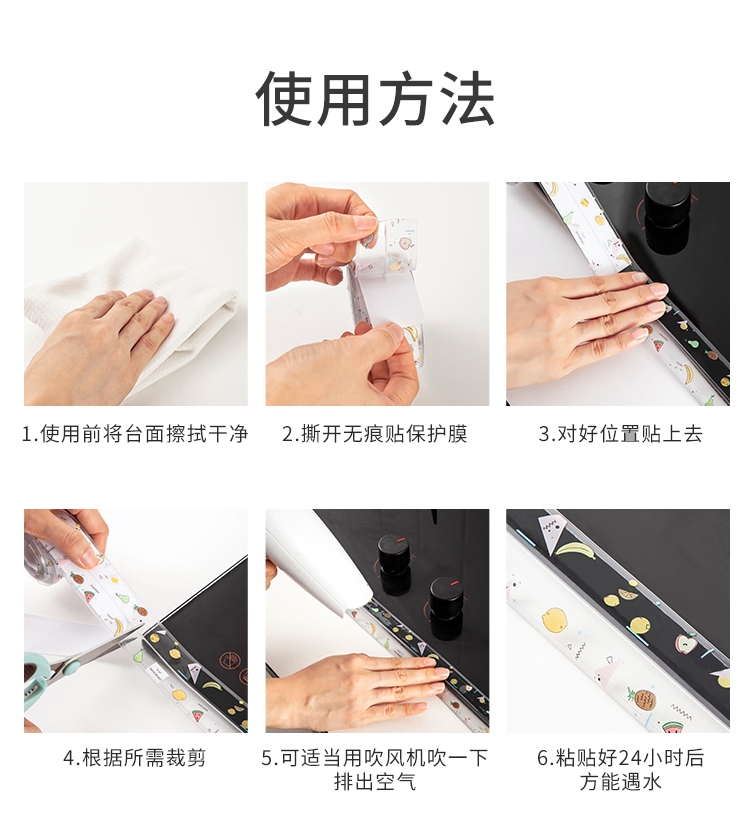 使用方法

1.使用前将台面擦拭干净

2.撕开无痕贴保护膜

3.对好位置贴上去

4.根据所需裁剪

5.可适当用吹风机吹一下排出空气

6.粘贴好24小时后方能遇水