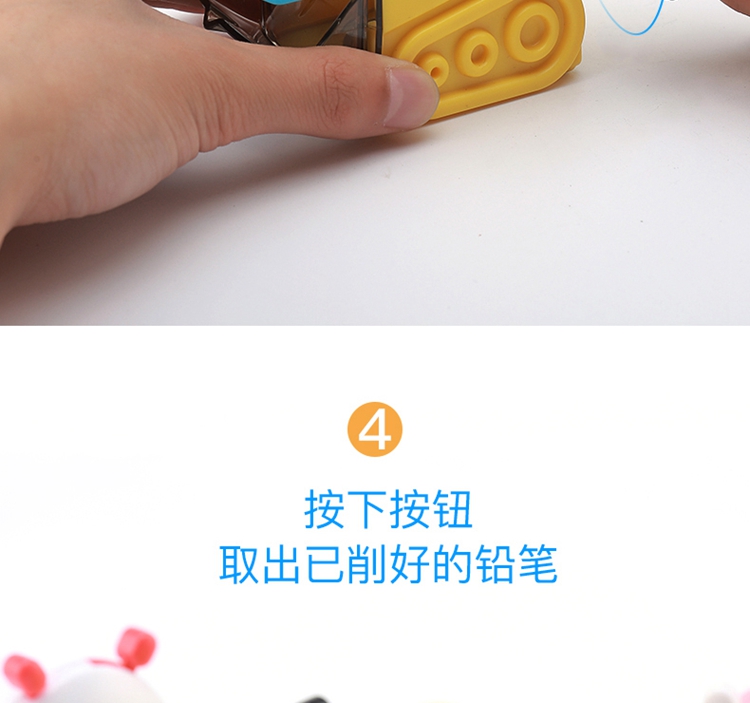 4

按下按钮
取出已削好的铅笔