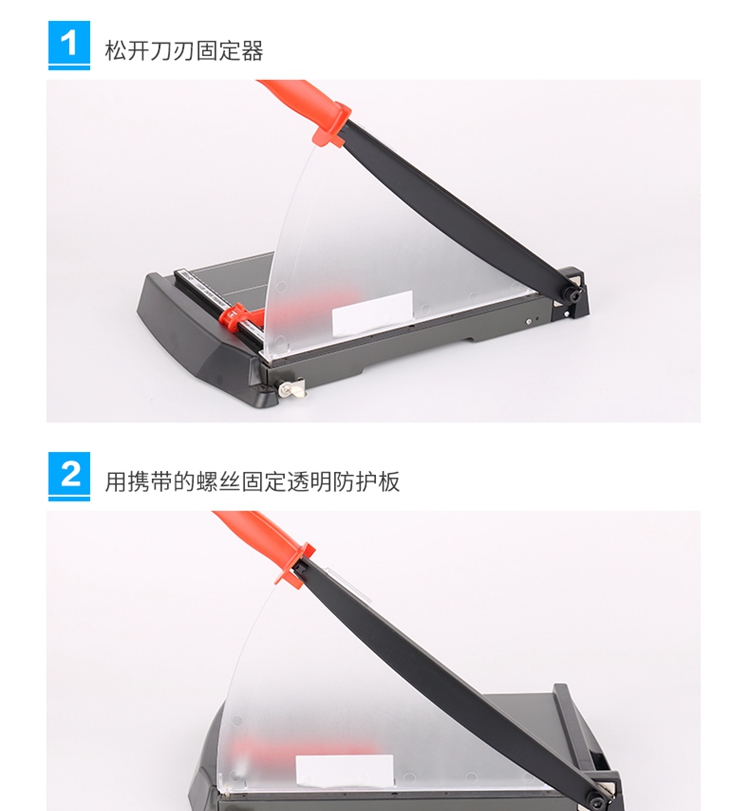 1 松开刀刃固定器

2 用携带的螺丝固定透明防护板