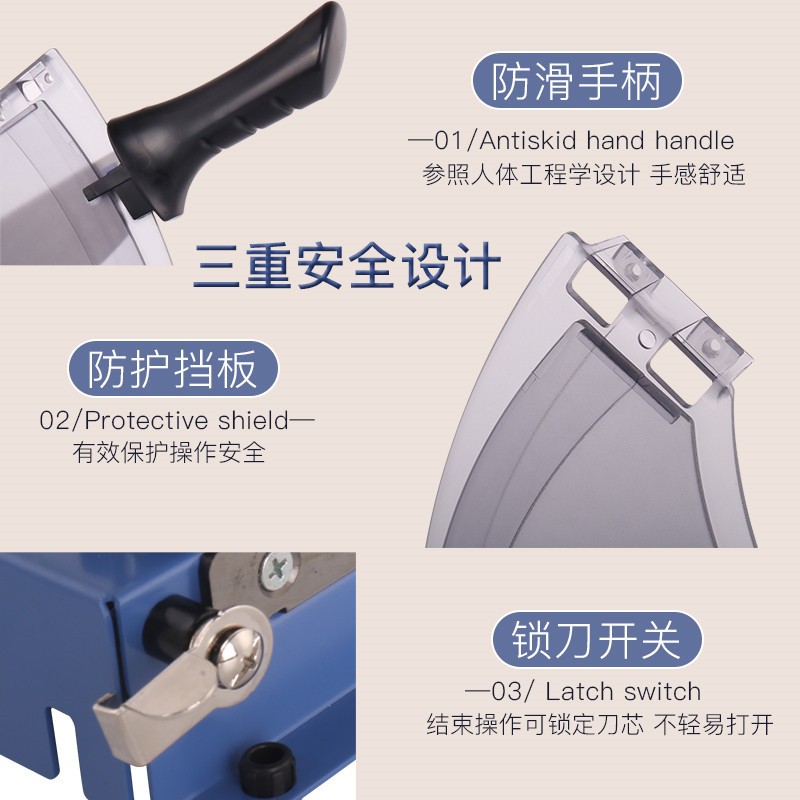 防滑手柄

—01/Antiskid hand handle
参照人体工程学设计 手感舒适

三重安全设计

防护挡板

02/Protective shield—
有效保护操作安全

锁刀开关

—03/ Latch switch
结束操作可锁定刀芯 不轻易打开