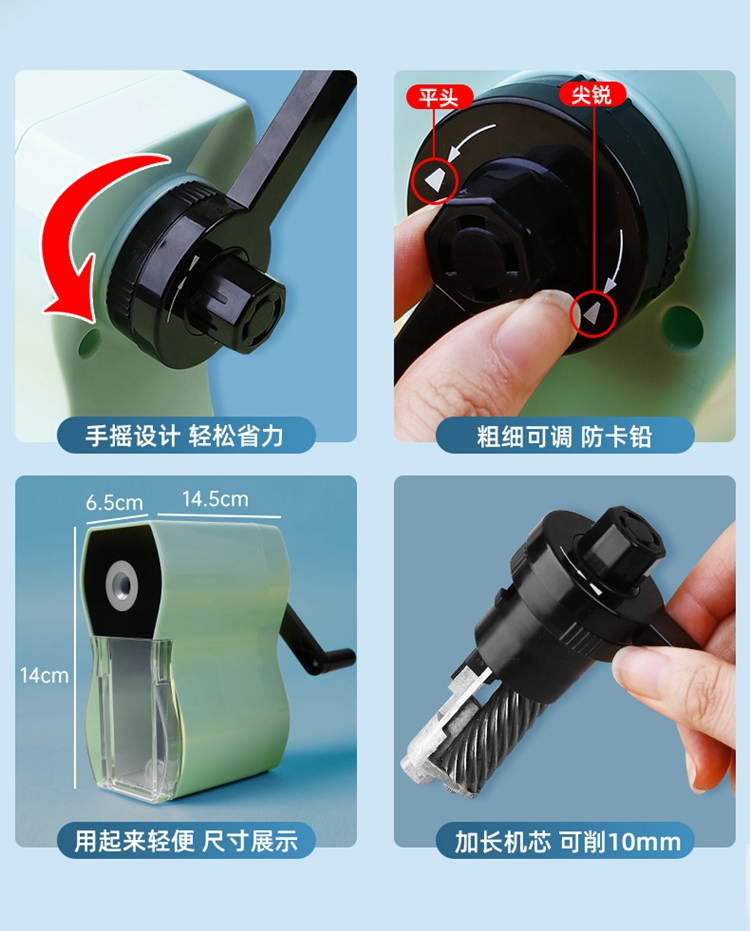 手摇设计 轻松省力

平头

尖锐

粗细可调 防卡铅

6.5cm

14.5cm

14cm

用起来轻便 尺寸展示

加长机芯 可削10mm