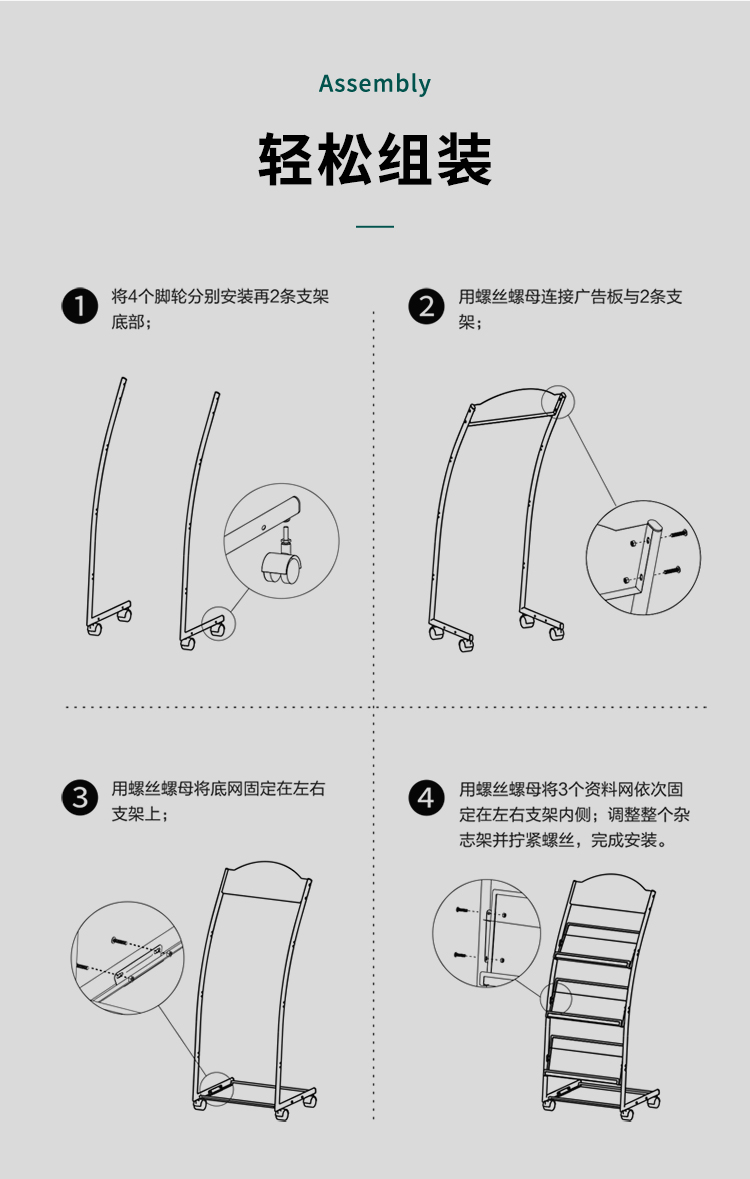 Assembly

轻松组装

1 将4个脚轮分别安装再2条支架底部；

2 用螺丝螺母连接广告板与2条支架；

3 用螺丝螺母将底网固定在左右支架上；

4 用螺丝螺母将3个资料网依次固定在左右支架内侧；调整整个杂志架并拧紧螺丝，完成安装。