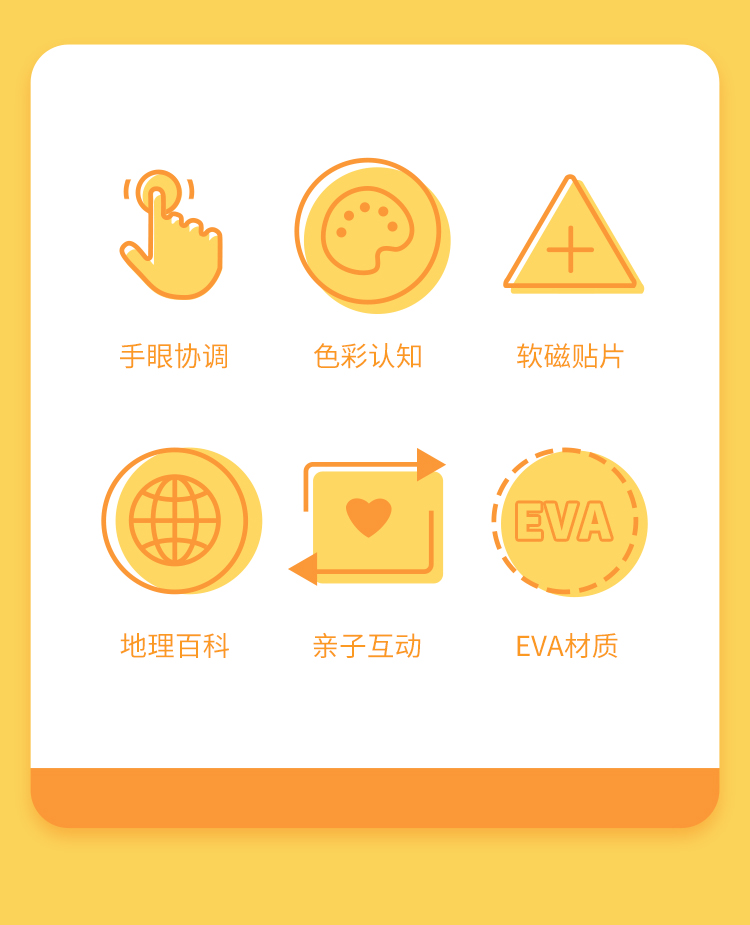 手眼协调

色彩认知

软磁贴片

EVA

地理百科

亲子互动

EVA材质