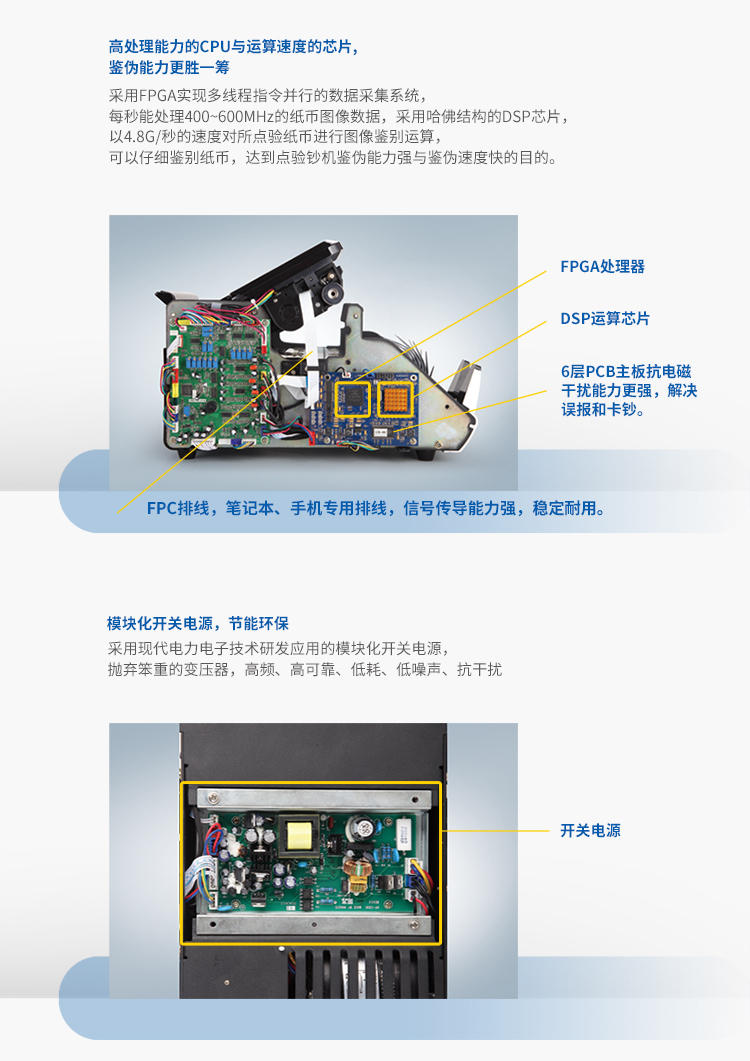 高处理能力的CPU与运算速度的芯片，
鉴伪能力更胜一筹

采用FPGA实现多线程指令并行的数据采集系统，
每秒能处理400~600MHz的纸币图像数据，采用哈佛结构的DSP芯片，
以4.8G/秒的速度对所点验纸币进行图像鉴别运算，
可以仔细鉴别纸币，达到点验钞机鉴伪能力强与鉴伪速度快的目的。

FPGA处理器

DSP运算芯片

6层PCB主板抗电磁干扰能力更强，解决误报和卡钞。

FPC排线，笔记本、手机专用排线，信号传导能力强，稳定耐用。

模块化开关电源，节能环保

采用现代电力电子技术研发应用的模块化开关电源，
抛弃笨重的变压器，高频、高可靠、低耗、低噪声、抗干扰

开关电源