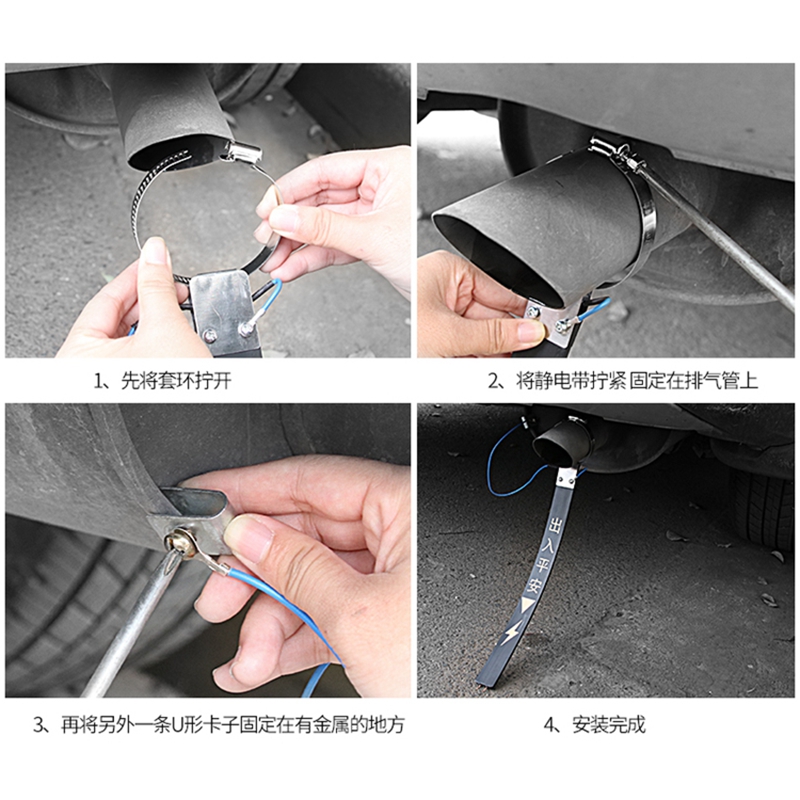 1、先将套环拧开

2、将静电带拧紧 固定在排气管上

3、再将另外一条U形卡子固定在有金属的地方

出入平安

4、安装完成