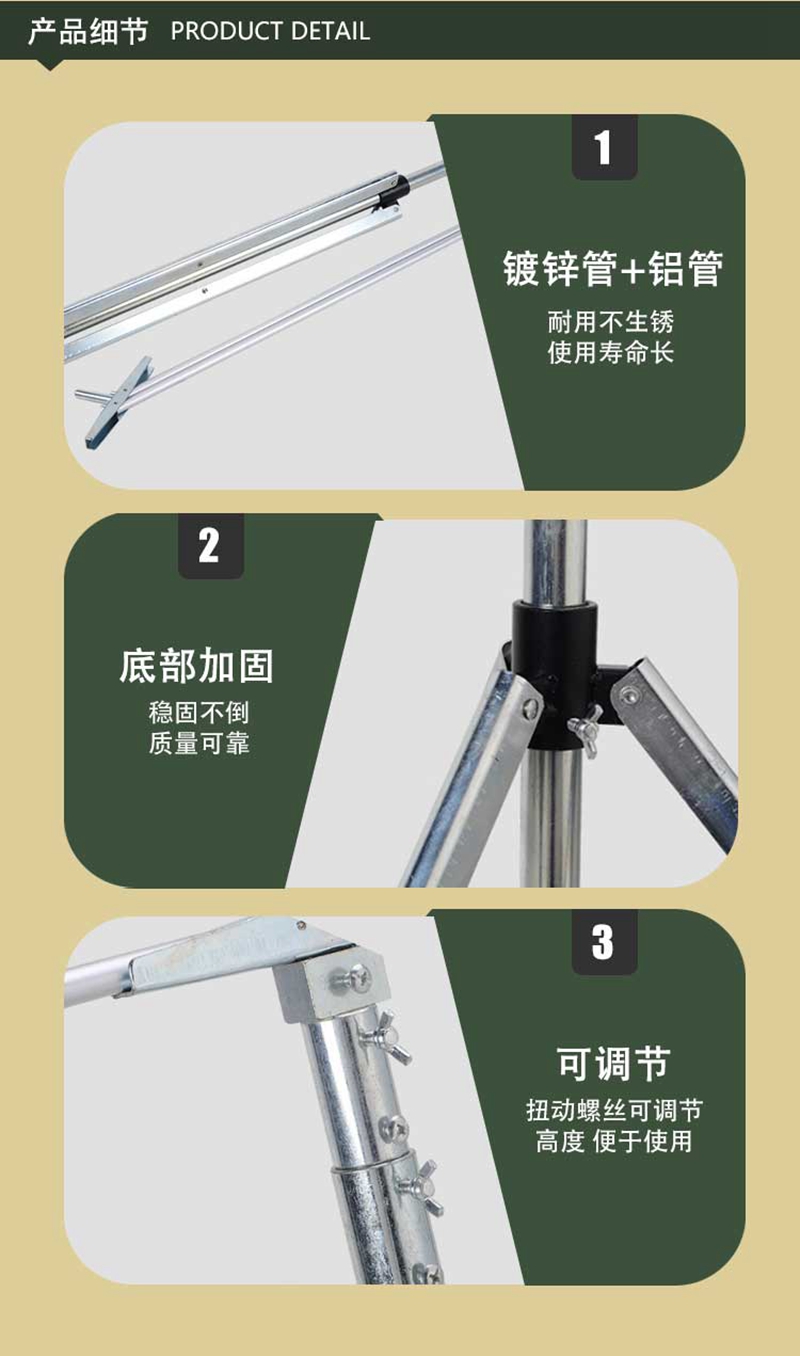 产品细节 PRODUCT DETAIL

1

镀锌管+铝管

耐用不生锈
使用寿命长

2

底部加固

稳固不倒
质量可靠

3

可调节

扭动螺丝可调节
高度 便于使用