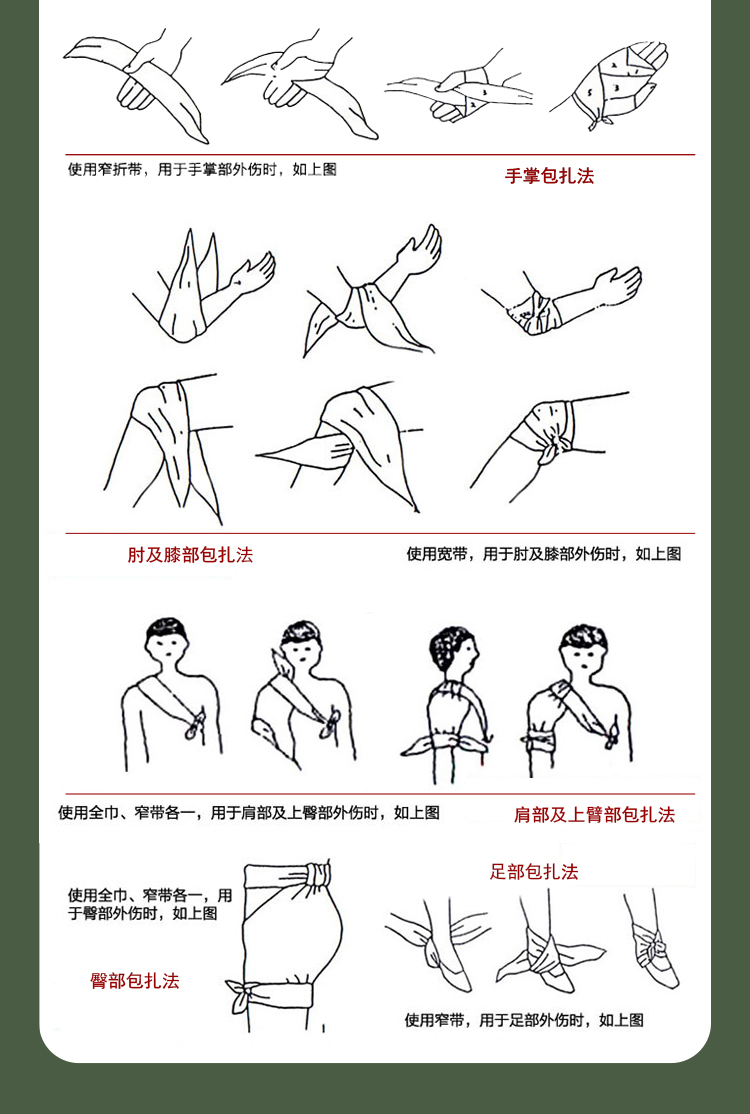 使用窄折带，用于手掌部外伤时，如上图

手掌包扎法

肘及膝部包扎法

使用宽带，用于肘及膝部外伤时，如上图

使用全巾、窄带各一，用于肩部及上臂部外伤时，如上图

肩部及上臂部包扎法

使用全巾、窄带各一，用于臀部外伤时，如上图

臀部包扎法

足部包扎法

使用窄带，用于足部外伤时，如上图