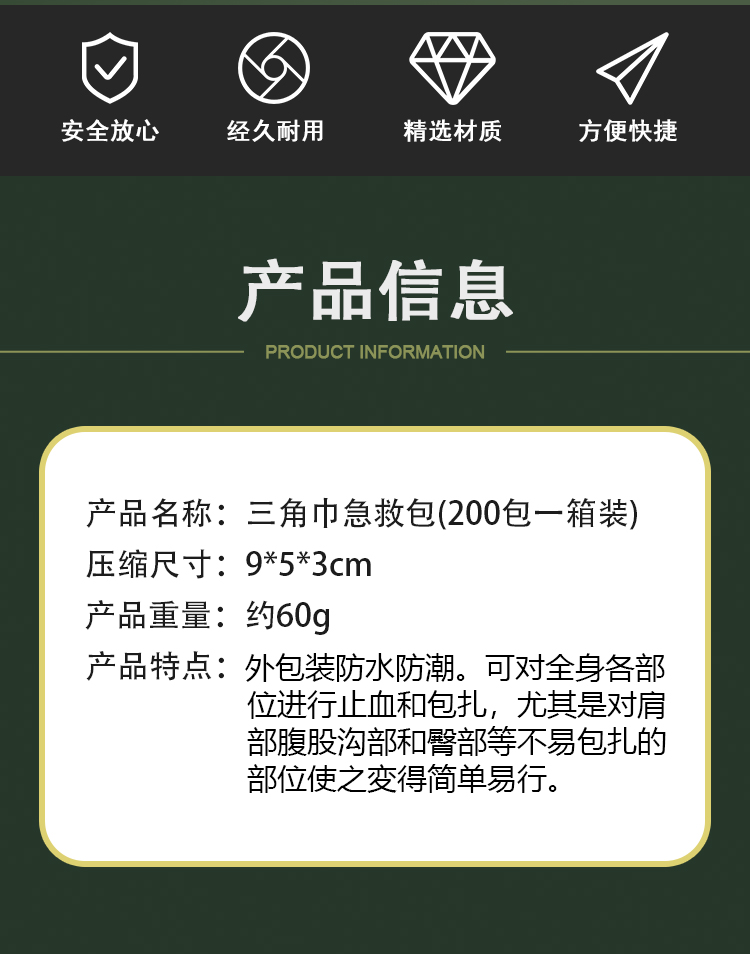 安全放心 经久耐用 精选材质 方便快捷

产品信息

PRODUCT INFORMATION

产品名称：三角巾急救包(200包一箱装)

压缩尺寸：9*5*3cm

产品重量：约60g

产品特点：外包装防水防潮。可对全身各部位进行止血和包扎，尤其是对肩部腹股沟部和臀部等不易包扎的部位使之变得简单易行。