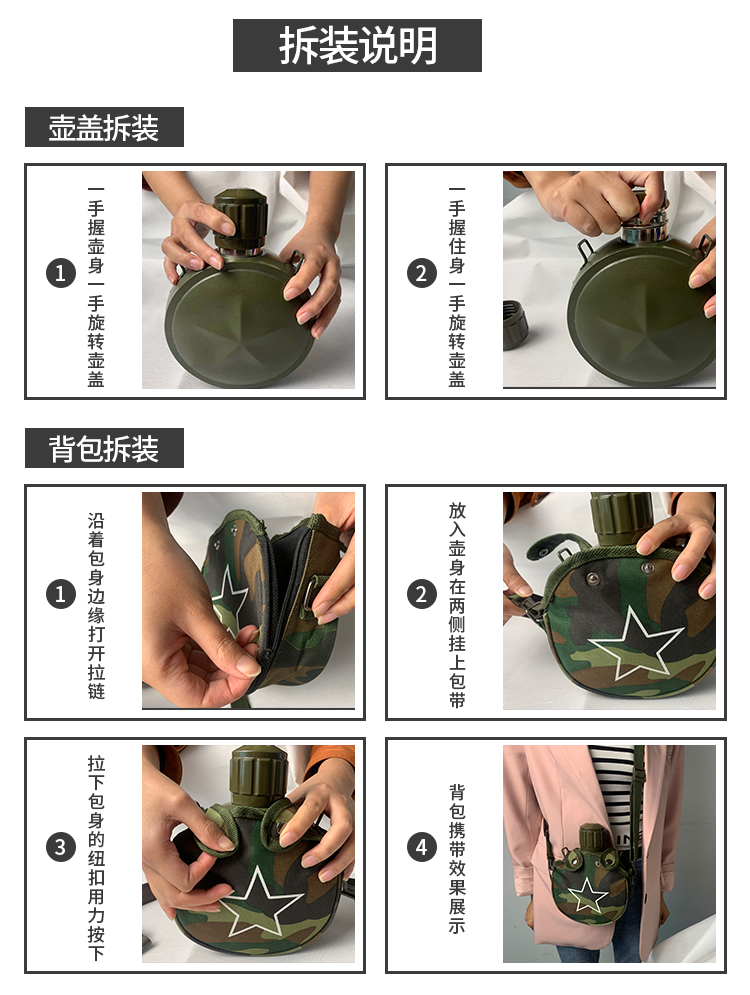 拆装说明

壶盖拆装

1 一手握壶身一手旋转壶盖

2 一手握住身一手旋转壶盖

背包拆装

1 沿着包身边缘打开拉链

2 放入壶身在两侧挂上包带

3 拉下包身的纽扣用力按下

4 背包携带效果展示