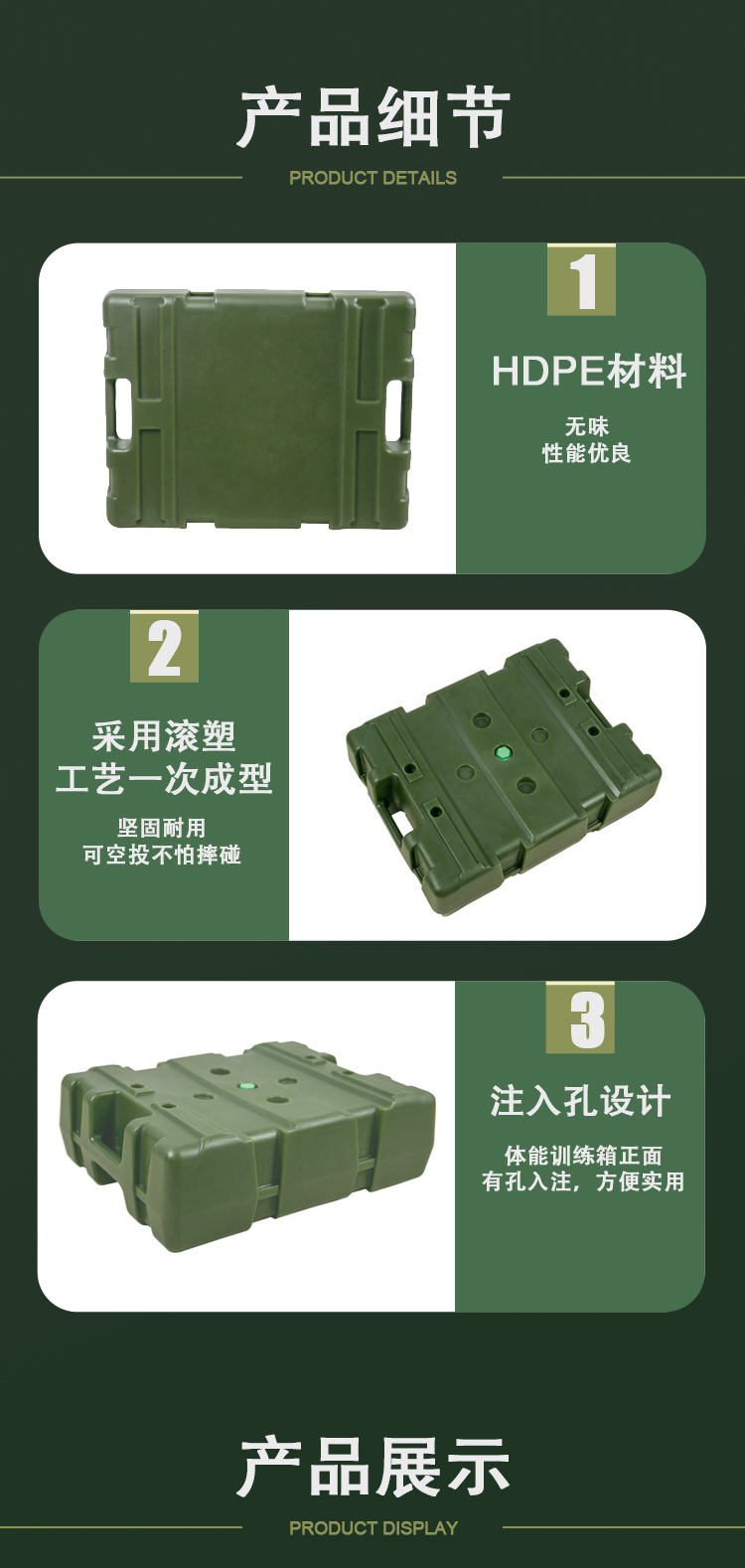 产品细节

PRODUCT DETAILS

1

HDPE材料

无味
性能优良

2

采用滚塑
工艺一次成型

坚固耐用
可空投不怕摔碰

3

注入孔设计

体能训练箱正面
有孔入注，方便实用

产品展示

PRODUCT DISPLAY