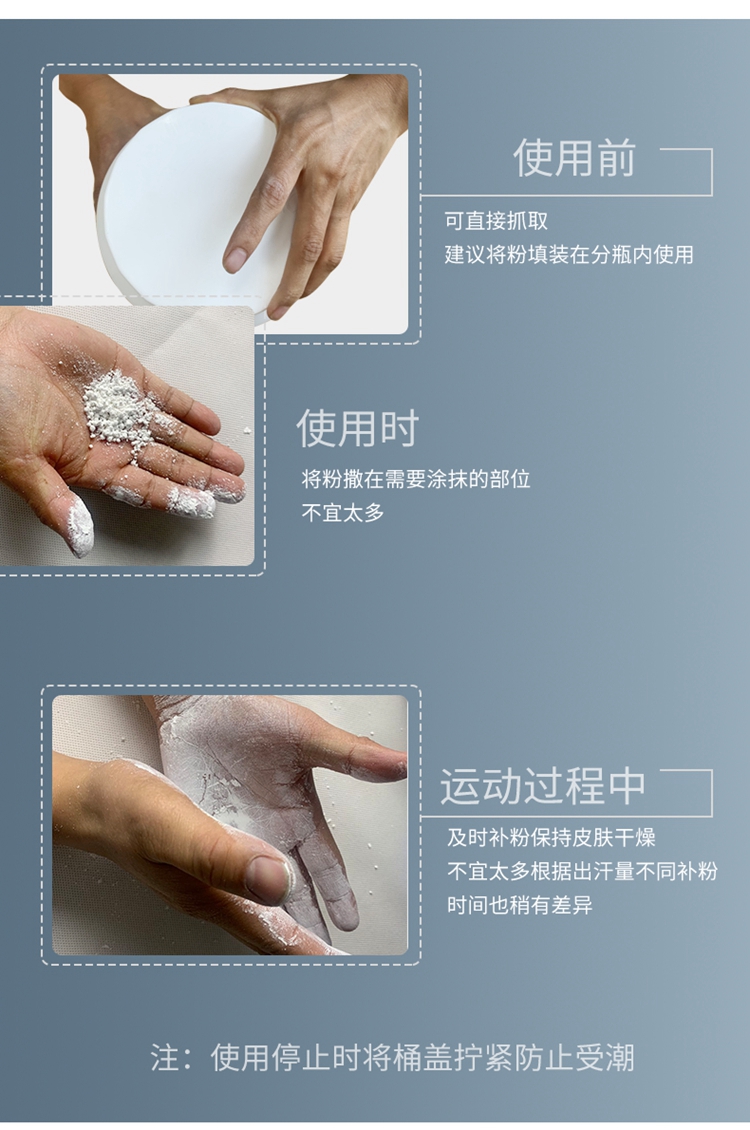 使用前

可直接抓取
建议将粉填装在分瓶内使用

使用时

将粉撒在需要涂抹的部位
不宜太多

运动过程中

及时补粉保持皮肤干燥
不宜太多根据出汗量不同补粉
时间也稍有差异

注：使用停止时将桶盖拧紧防止受潮