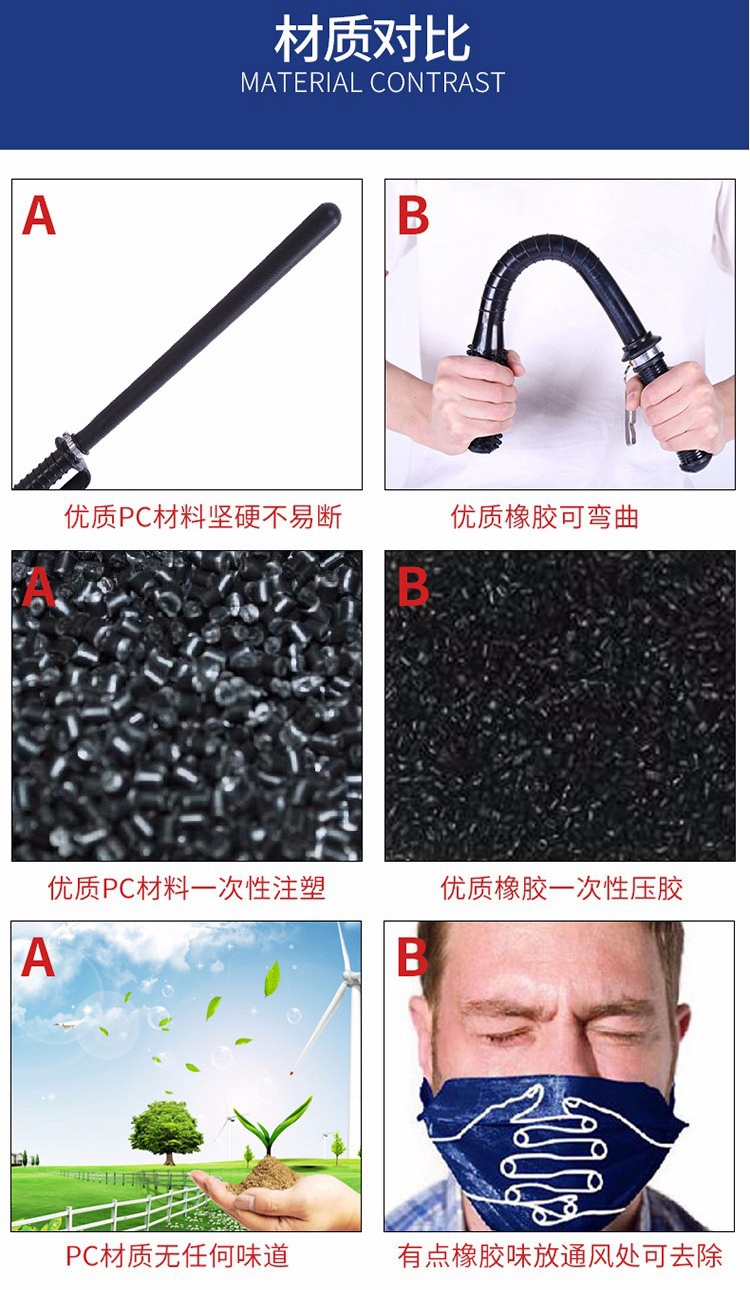 材质对比
MATERIAL CONTRAST

A
优质PC材料坚硬不易断

B
优质橡胶可弯曲

A
优质PC材料一次性注塑

B
优质橡胶一次性压胶

A
PC材质无任何味道

B
有点橡胶味放通风处可去除