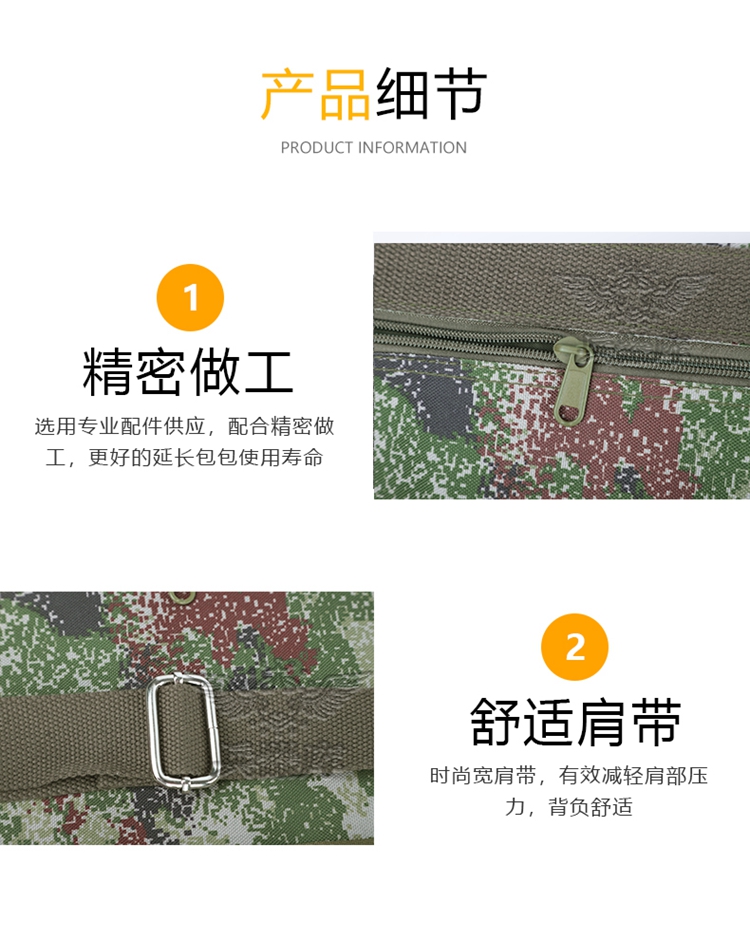 产品细节

PRODUCT INFORMATION

1

精密做工

选用专业配件供应，配合精密做工，更好的延长包包使用寿命

2

舒适肩带

时尚宽肩带，有效减轻肩部压力，背负舒适