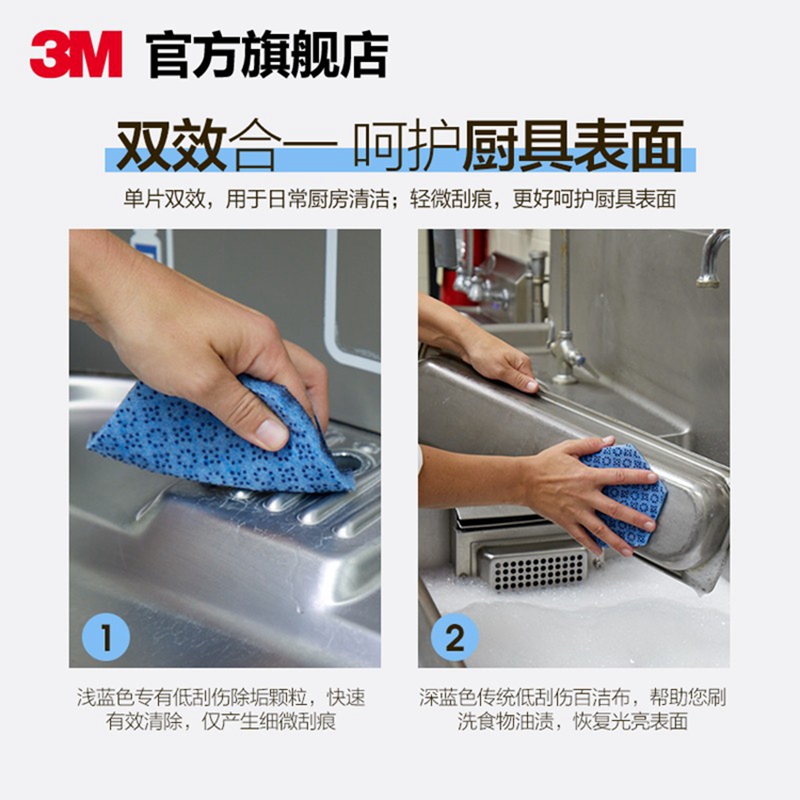 3M 官方旗舰店

双效合一 呵护厨具表面

单片双效，用于日常厨房清洁；轻微刮痕，更好呵护厨具表面

1

浅蓝色专有低刮伤除垢颗粒，快速有效清除，仅产生细微刮痕

2

深蓝色传统低刮伤百洁布，帮助您刷洗食物油渍，恢复光亮表面