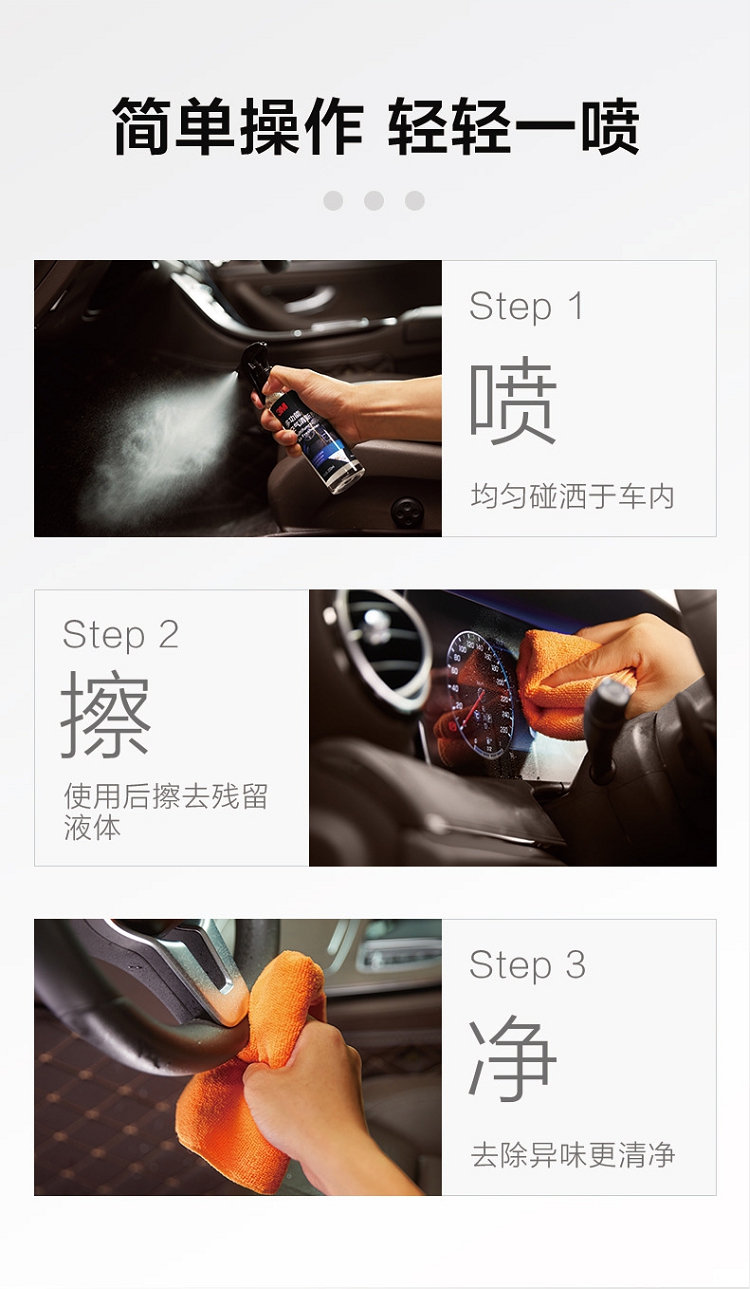 简单操作 轻轻一喷

Step 1
喷
均匀碰洒于车内

Step 2
擦
使用后擦去残留液体

Step 3
净
去除异味更清净