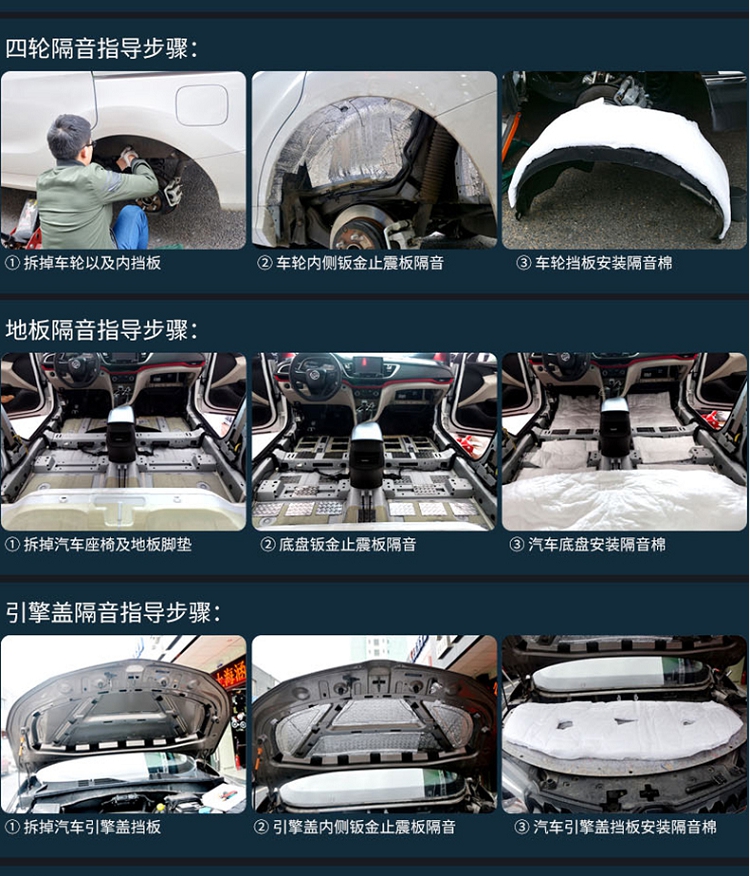 四轮隔音指导步骤:

① 拆掉车轮以及内挡板

② 车轮内侧钣金止震板隔音

③ 车轮挡板安装隔音棉

地板隔音指导步骤:

① 拆掉汽车座椅及地板脚垫

② 底盘钣金止震板隔音

③ 汽车底盘安装隔音棉

引擎盖隔音指导步骤:

① 拆掉汽车引擎盖挡板

② 引擎盖内侧钣金止震板隔音

③ 汽车引擎盖挡板安装隔音棉