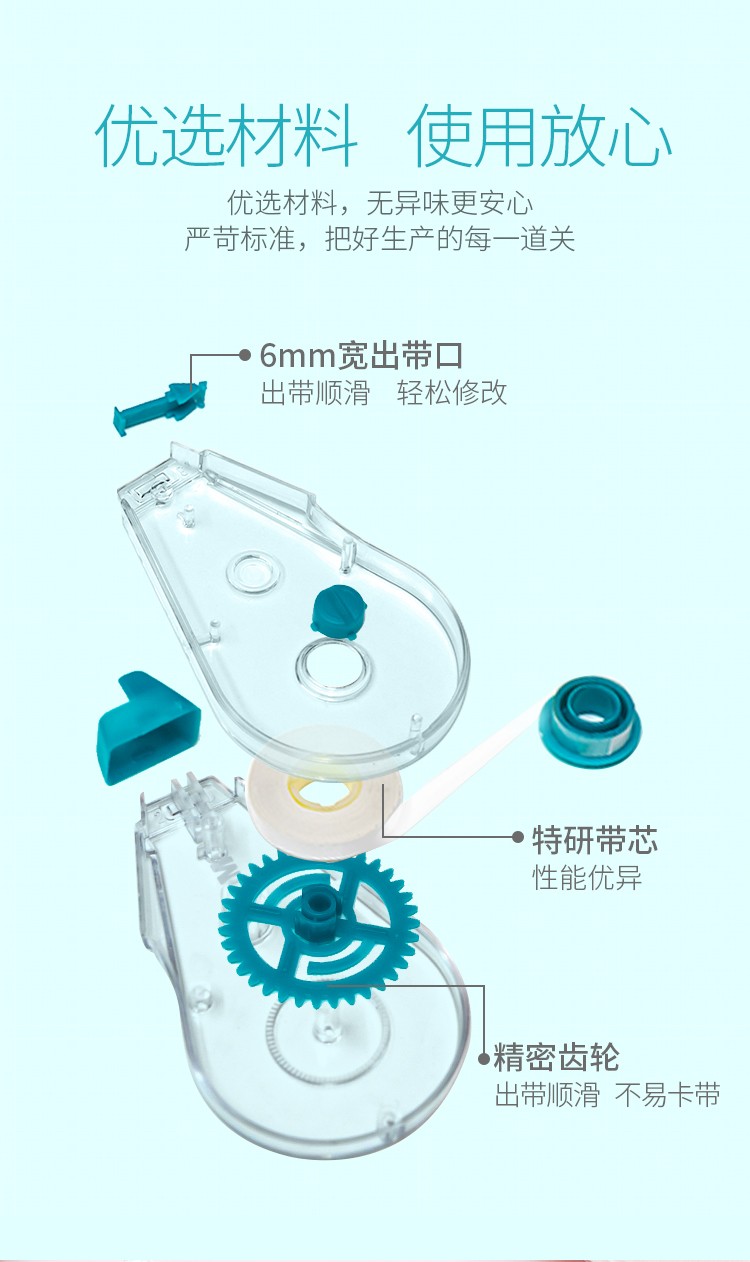 优选材料　使用放心

优选材料，无异味更安心
严苛标准，把好生产的每一道关

6mm宽出带口
出带顺滑　轻松修改

特研带芯
性能优异

精密齿轮
出带顺滑　不易卡带