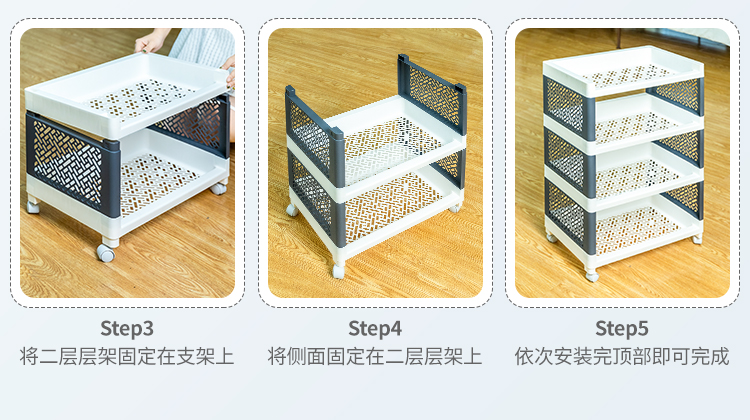 Step3
将二层层架固定在支架上

Step4
将侧面固定在二层层架上

Step5
依次安装完顶部即可完成