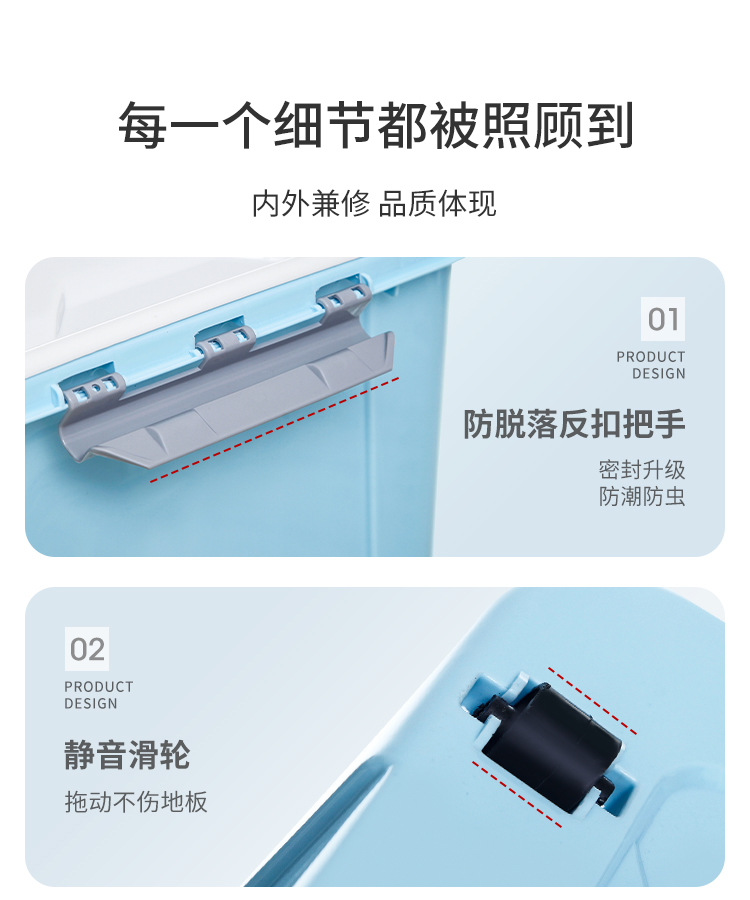 每一个细节都被照顾到

内外兼修 品质体现

01

PRODUCT DESIGN

防脱落反扣把手

密封升级
防潮防虫

02

PRODUCT DESIGN

静音滑轮

拖动不伤地板