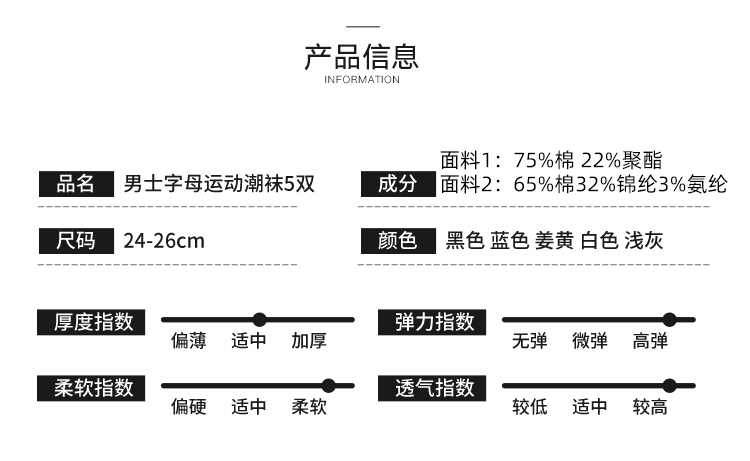 产品信息
INFORMATION

品名 男士字母运动潮袜5双

尺码 24-26cm

成分 面料1：75%棉 22%聚酯
面料2：65%棉32%锦纶3%氨纶

颜色 黑色 蓝色 姜黄 白色 浅灰

厚度指数
偏薄 适中 加厚

柔软指数
偏硬 适中 柔软

弹力指数
无弹 微弹 高弹

透气指数
较低 适中 较高