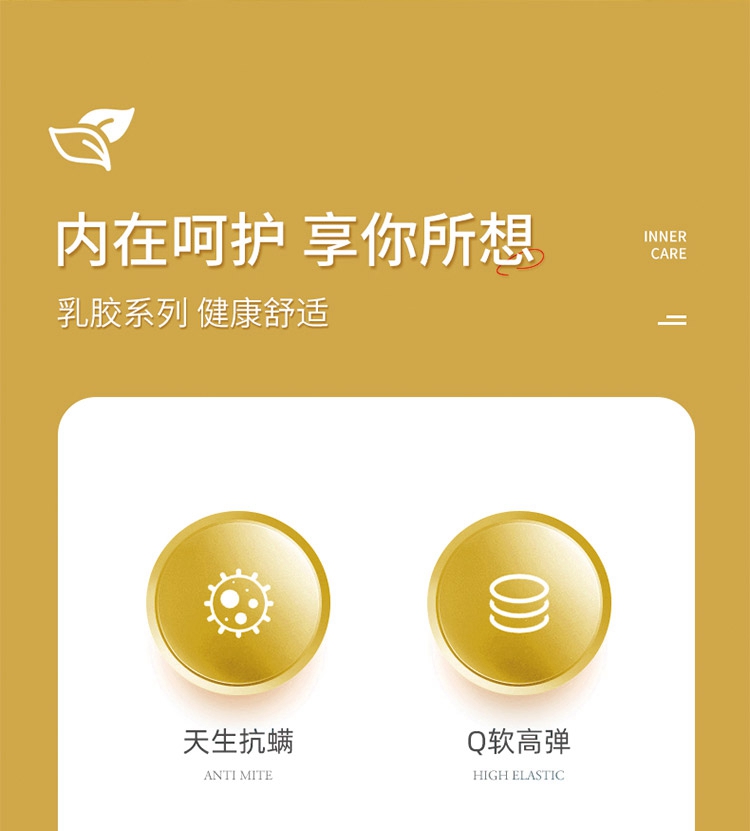 内在呵护 享你所想

INNER
CARE

乳胶系列 健康舒适

天生抗螨
ANTI MITE

Q软高弹
HIGH ELASTIC