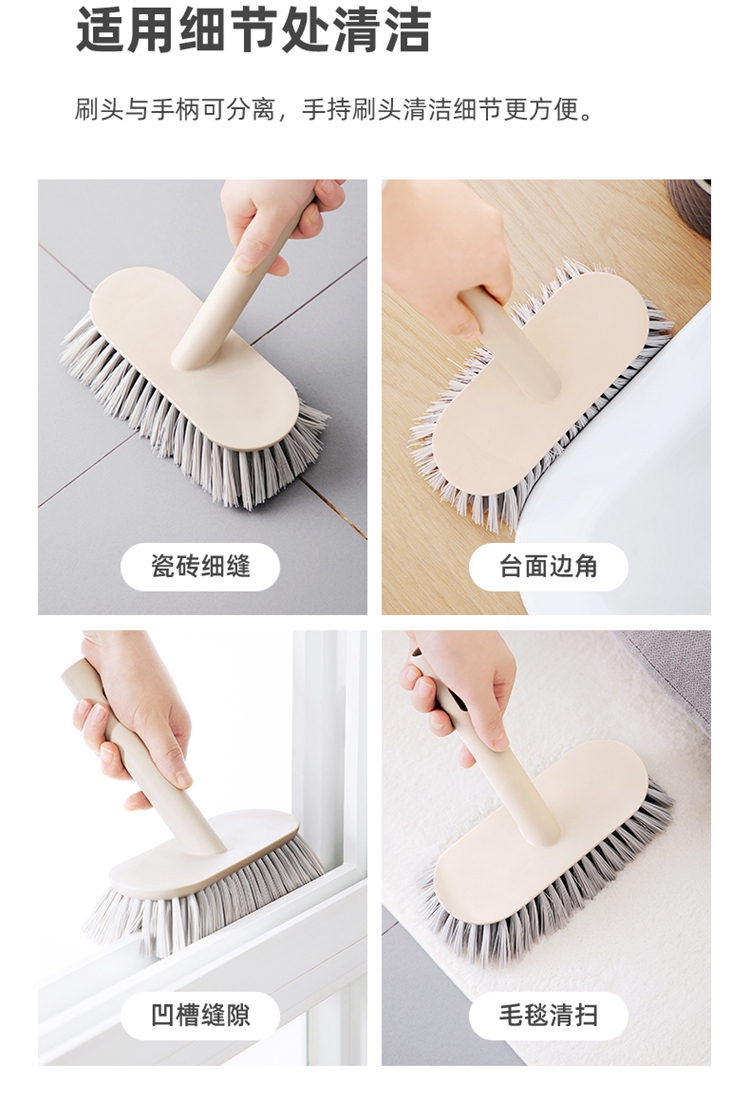 适用细节处清洁

刷头与手柄可分离，手持刷头清洁细节更方便。

瓷砖细缝

台面边角

凹槽缝隙

毛毯清扫