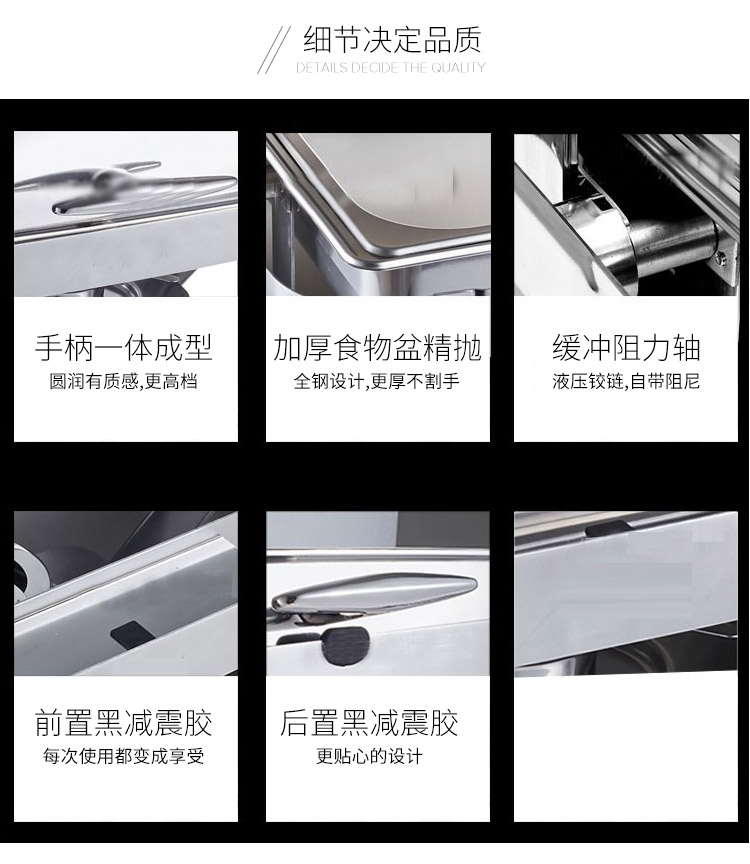 细节决定品质
DETAILS DECIDE THE QUALITY

手柄一体成型
圆润有质感,更高档

加厚食物盆精抛
全钢设计,更厚不割手

缓冲阻力轴
液压铰链,自带阻尼

前置黑减震胶
每次使用都变成享受

后置黑减震胶
更贴心的设计