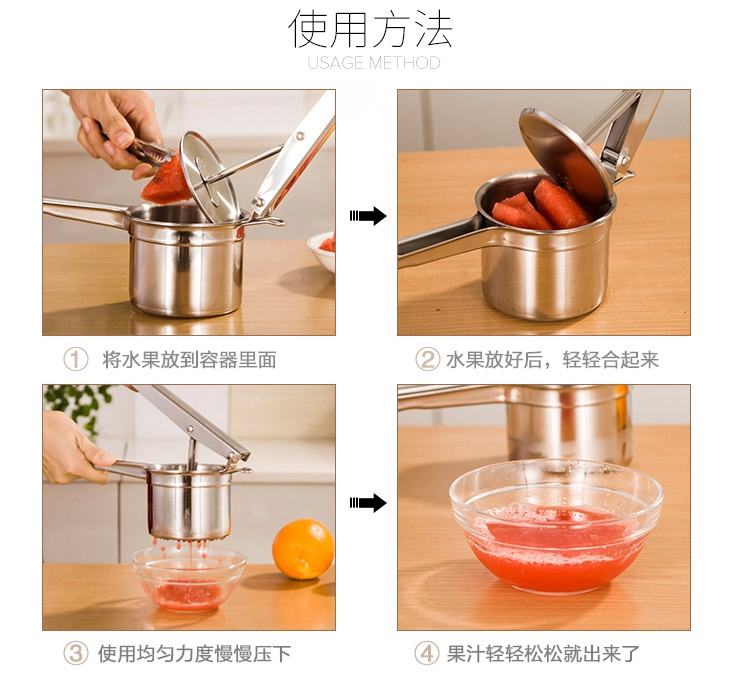 使用方法
USAGE METHOD

① 将水果放到容器里面

② 水果放好后，轻轻合起来

③ 使用均匀力度慢慢压下

④ 果汁轻轻松松就出来了