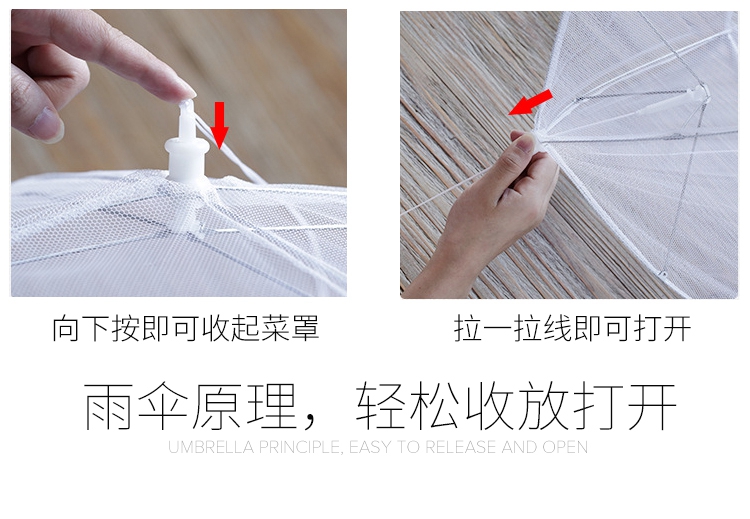 向下按即可收起菜罩

拉一拉线即可打开

雨伞原理，轻松收放打开

UMBRELLA PRINCIPLE, EASY TO RELEASE AND OPEN